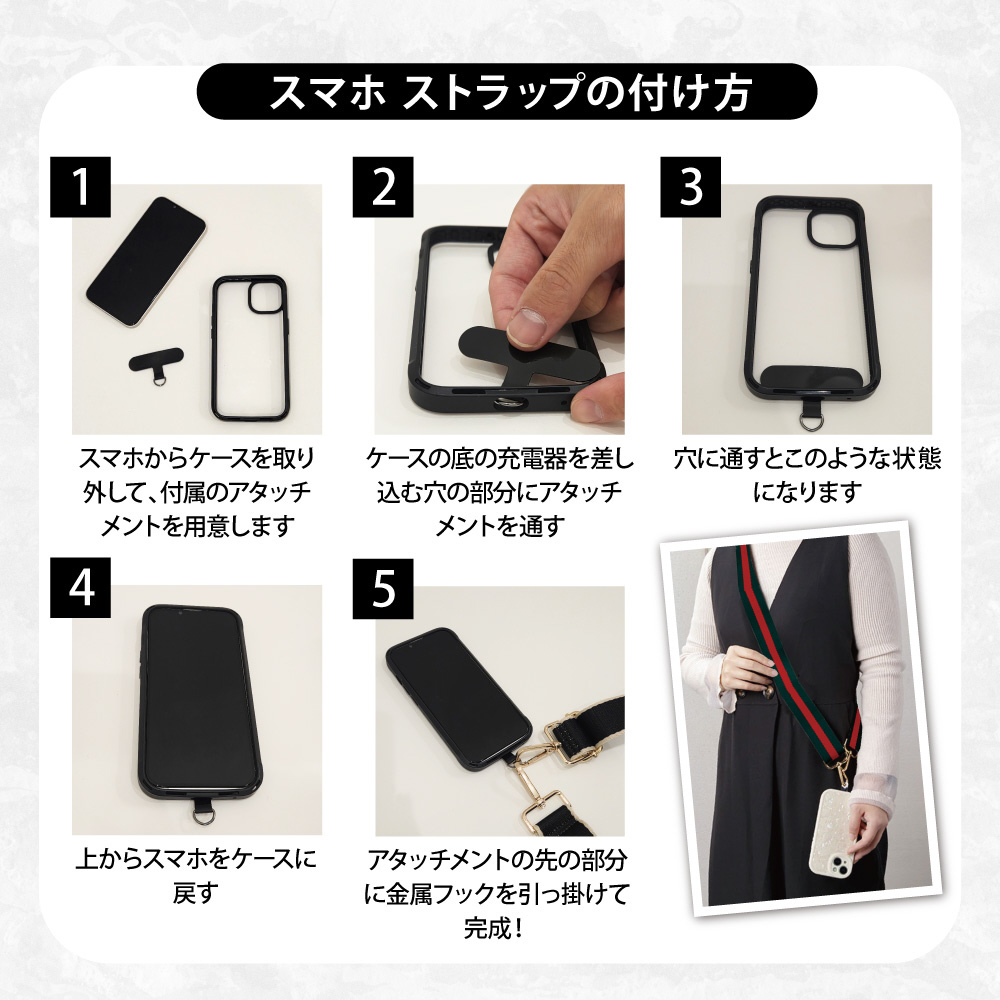 スマホ ストラップの付け方

1

スマホからケースを取り外して、付属のアタッチメントを用意します

2

ケースの底の充電器を差し込む穴の部分にアタッチメントを通す

3

穴に通すとこのような状態になります

4

上からスマホをケースに戻す

5

アタッチメントの先の部分に金属フックを引っ掛けて完成！