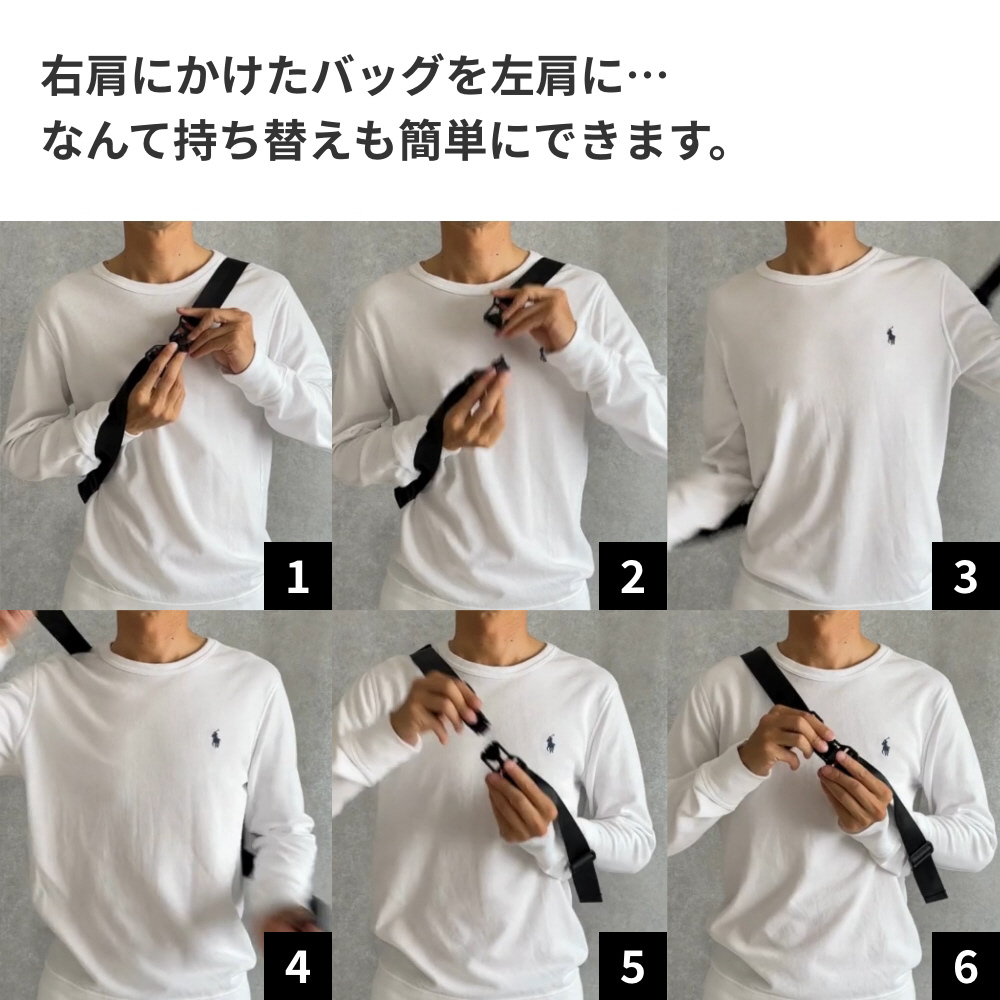 右肩にかけたバッグを左肩に…
なんて持ち替えも簡単にできます。

1

2

3

4

5

6