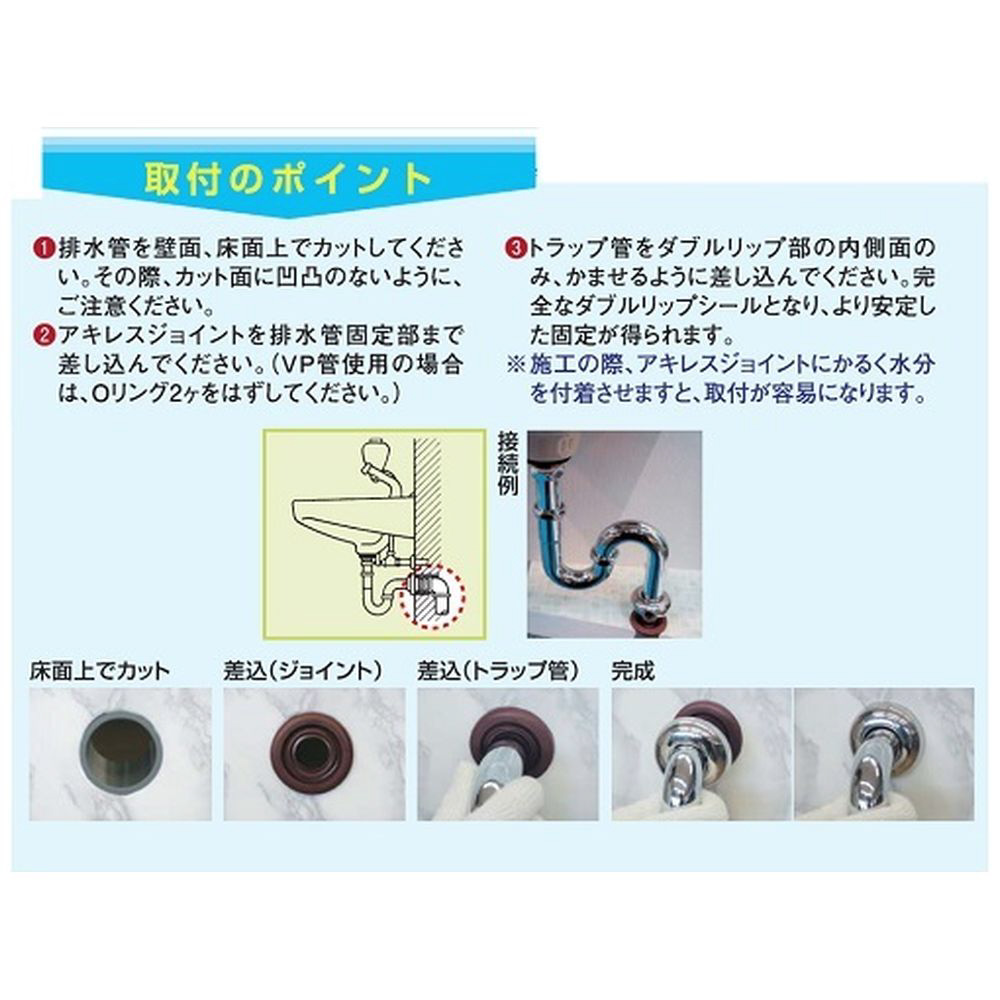 取付のポイント

❶排水管を壁面、床面上でカットしてください。その際、カット面に凹凸のないように、ご注意ください。
❷アキレスジョイントを排水管固定部まで差し込んでください。（VP管使用の場合は、Oリング2ヶをはずしてください。）

❸トラップ管をダブルリップ部の内側面のみ、かませるように差し込んでください。完全なダブルリップシールとなり、より安定した固定が得られます。
※施工の際、アキレスジョイントにかるく水分を付着させますと、取付が容易になります。

接続例

床面上でカット

差込（ジョイント）

差込（トラップ管）

完成