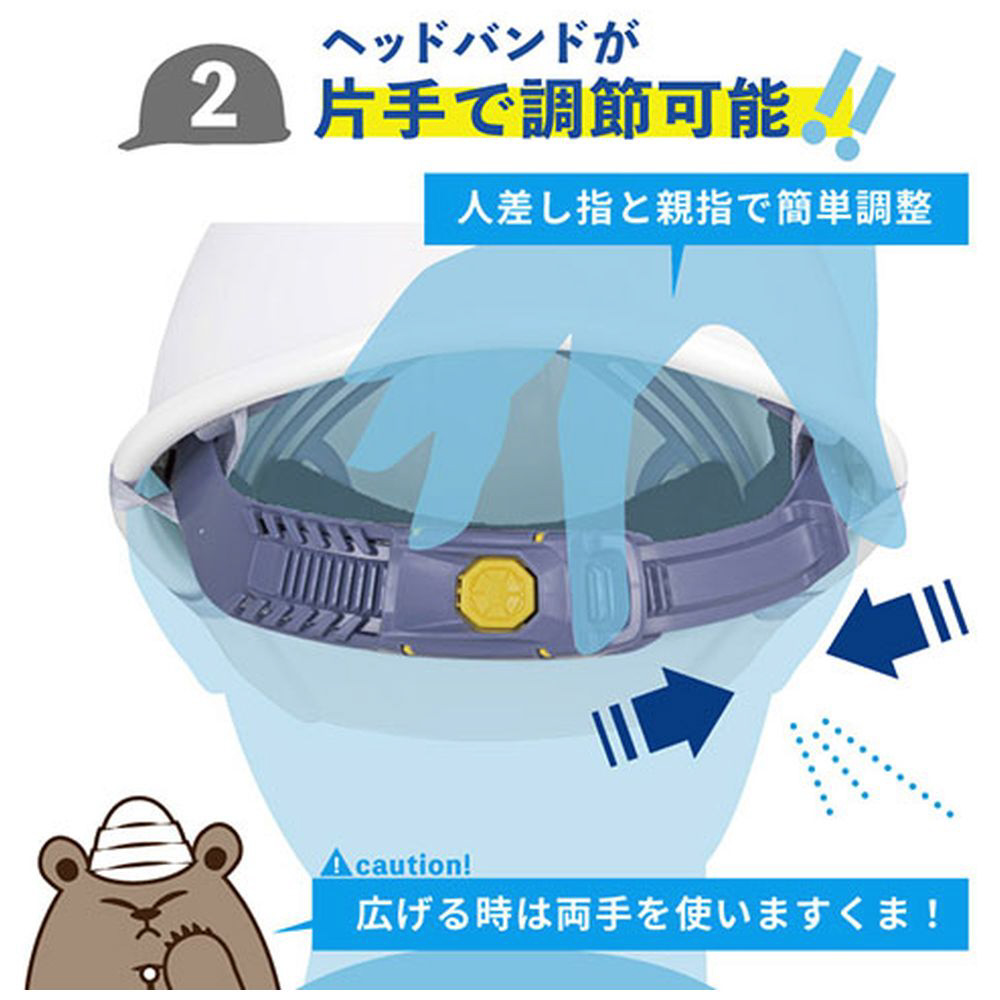 2

ヘッドバンドが
片手で調節可能!!

人差し指と親指で簡単調整

caution!

広げる時は両手を使いますくま！