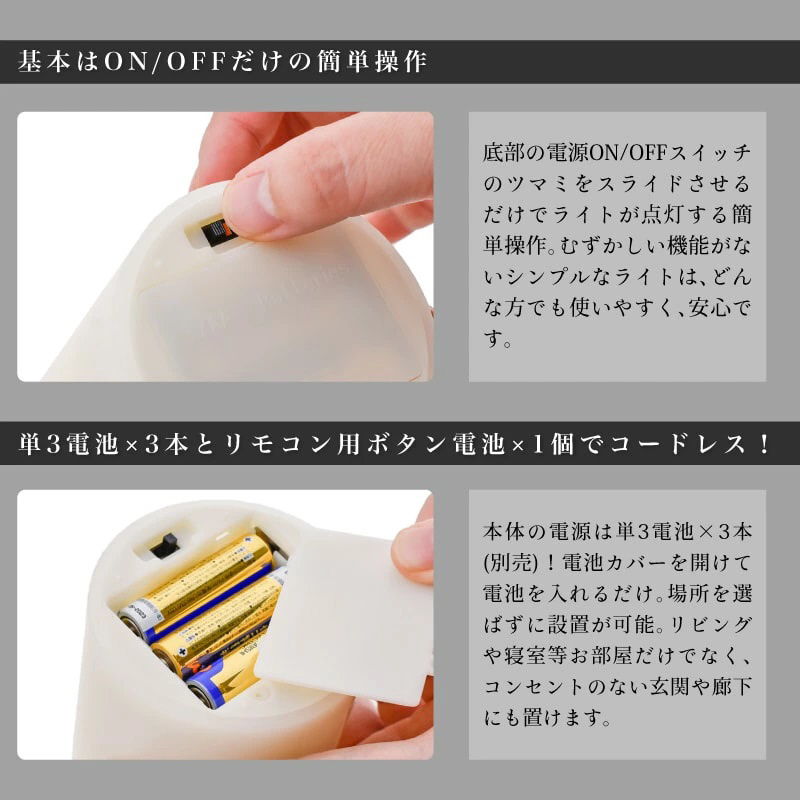 基本はON/OFFだけの簡単操作

底部の電源ON/OFFスイッチのツマミをスライドさせるだけでライトが点灯する簡単操作。むずかしい機能がないシンプルなライトは、どんな方でも使いやすく、安心です。

単3電池×3本とリモコン用ボタン電池×1個でコードレス！

本体の電源は単3電池×3本(別売)！電池カバーを開けて電池を入れるだけ。場所を選ばずに設置が可能。リビングや寝室等お部屋だけでなく、コンセントのない玄関や廊下にも置けます。