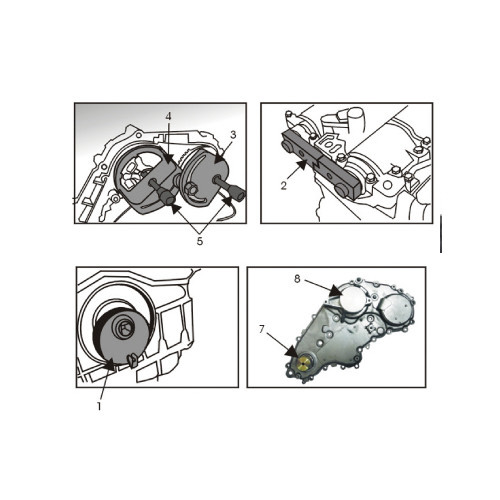 4
3
5
2
8
7
1