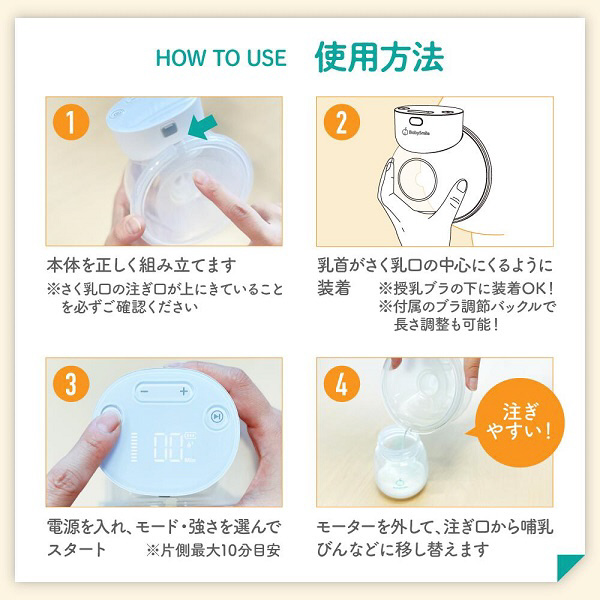 HOW TO USE 使用方法

1

本体を正しく組み立てます
※さく乳口の注ぎ口が上にきていることを必ずご確認ください

2

BabySmile

乳首がさく乳口の中心にくるように装着 ※授乳ブラの下に装着OK！
※付属のブラ調節バックルで長さ調整も可能！

3

− +

00

Min

電源を入れ、モード・強さを選んでスタート ※片側最大10分目安

4

注ぎやすい！

モーターを外して、注ぎ口から哺乳びんなどに移し替えます