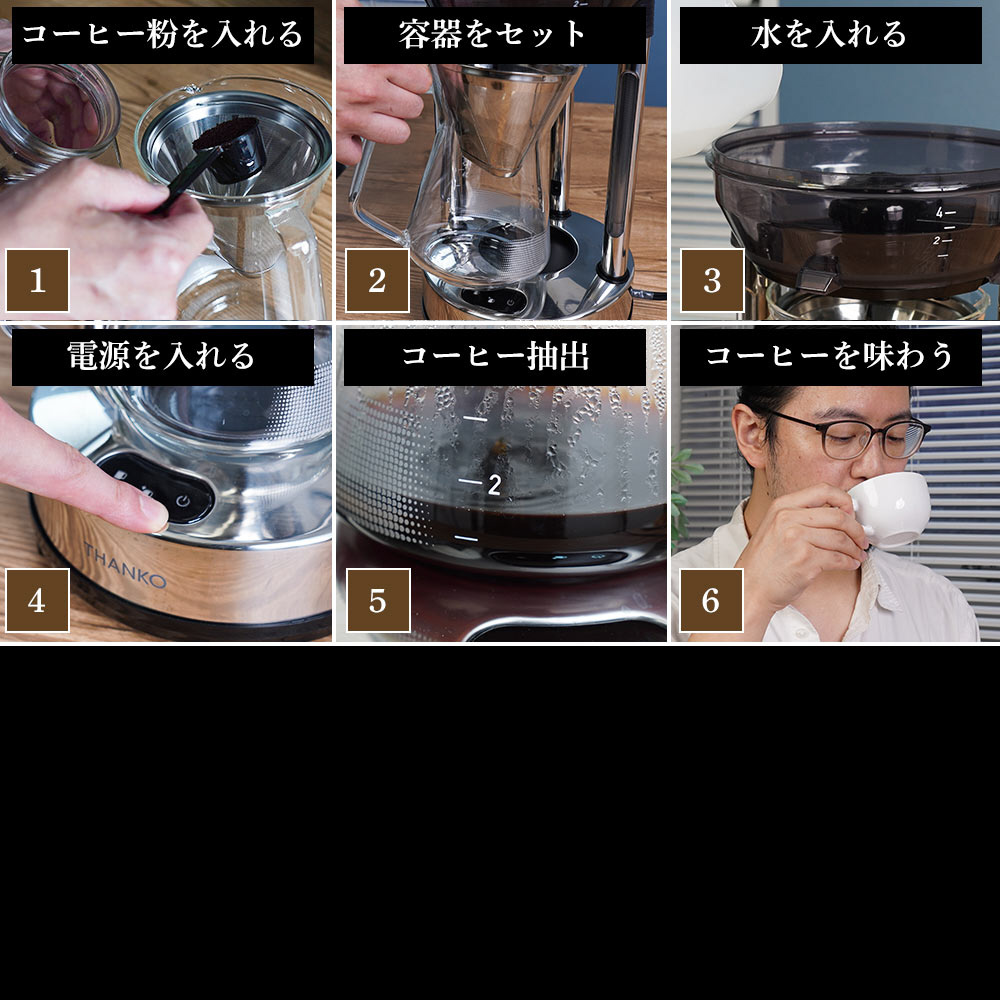 コーヒー粉を入れる

1

容器をセット

2

水を入れる

4
2

3

電源を入れる

THANKO

4

コーヒー抽出

2

5

コーヒーを味わう

6