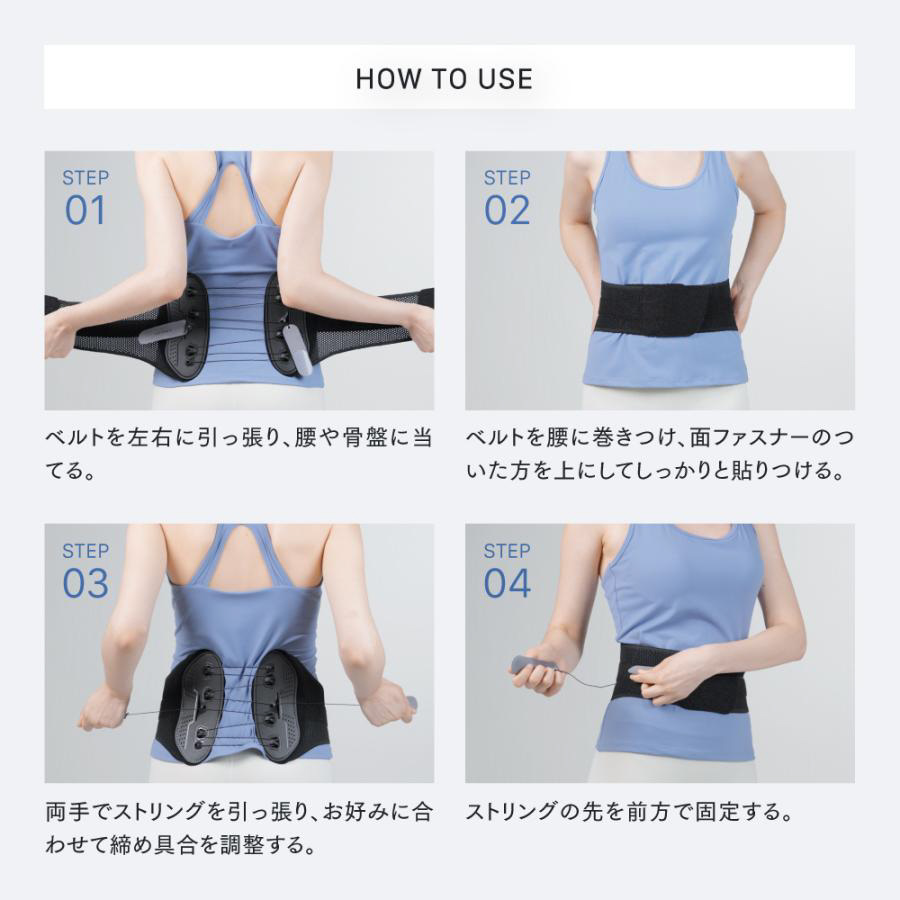 HOW TO USE

STEP
01

ベルトを左右に引っ張り、腰や骨盤に当てる。

STEP
02

ベルトを腰に巻きつけ、面ファスナーのついた方を上にしてしっかりと貼りつける。

STEP
03

両手でストリングを引っ張り、お好みに合わせて締め具合を調整する。

STEP
04

ストリングの先を前方で固定する。