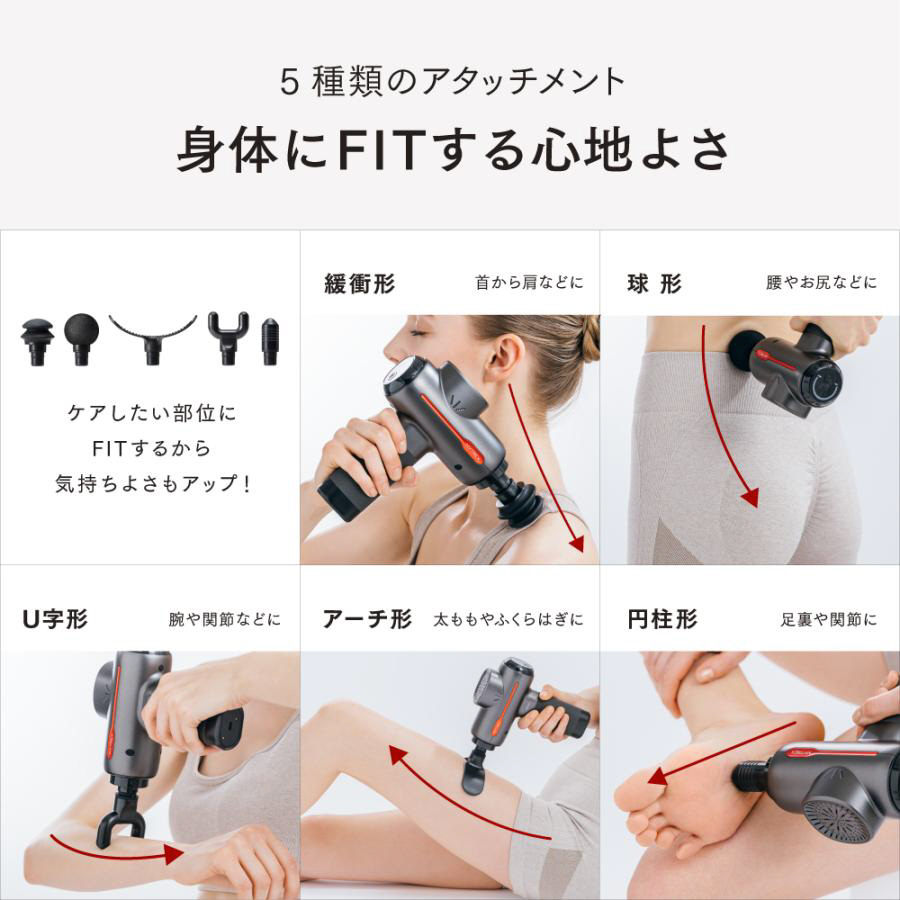 5 種類のアタッチメント

身体にFITする心地よさ

ケアしたい部位に
FITするから
気持ちよさもアップ！

緩衝形 首から肩などに

球 形 腰やお尻などに

U字形 腕や関節などに

アーチ形 太ももやふくらはぎに

円柱形 足裏や関節に