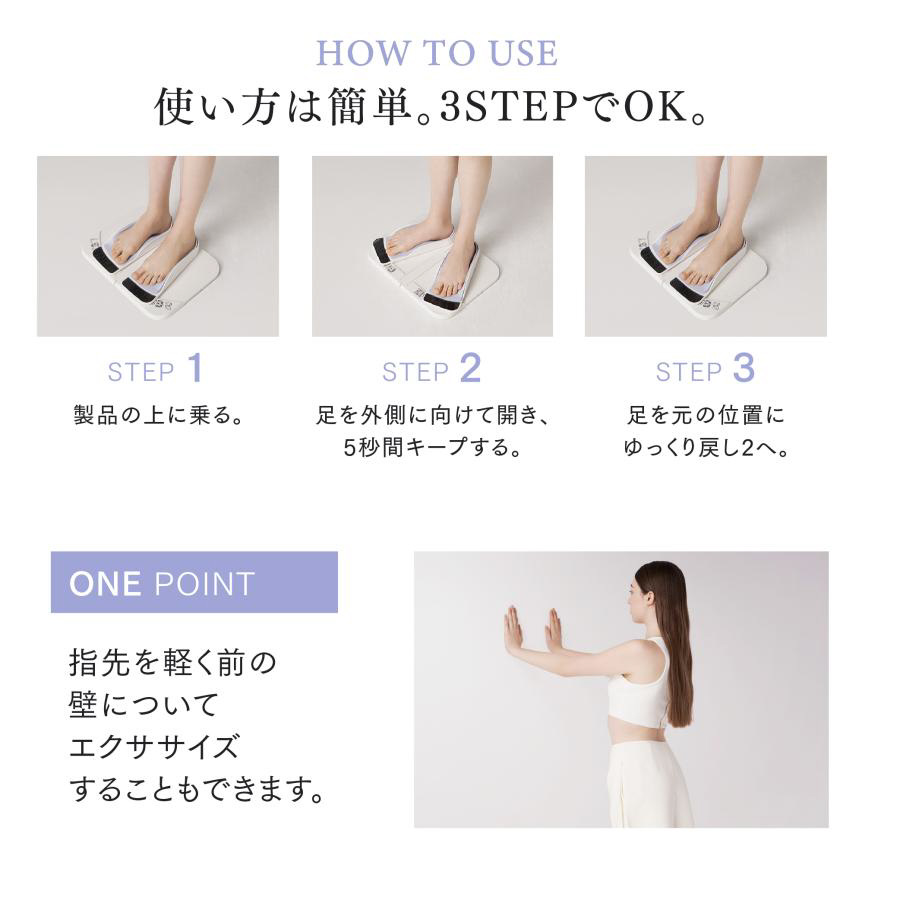 HOW TO USE
使い方は簡単。3STEPでOK。

STEP 1
製品の上に乗る。

STEP 2
足を外側に向けて開き、5秒間キープする。

STEP 3
足を元の位置にゆっくり戻し2へ。

ONE POINT

指先を軽く前の壁についてエクササイズすることもできます。