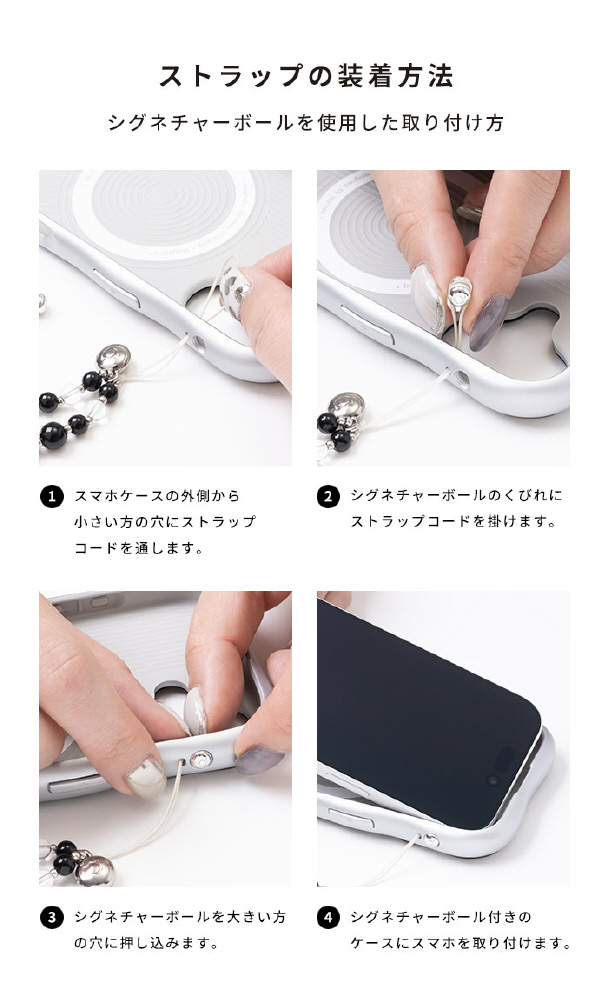 ストラップの装着方法

シグネチャーボールを使用した取り付け方

1 スマホケースの外側から小さい方の穴にストラップコードを通します。

2 シグネチャーボールのくびれにストラップコードを掛けます。

3 シグネチャーボールを大きい方の穴に押し込みます。

4 シグネチャーボール付きのケースにスマホを取り付けます。