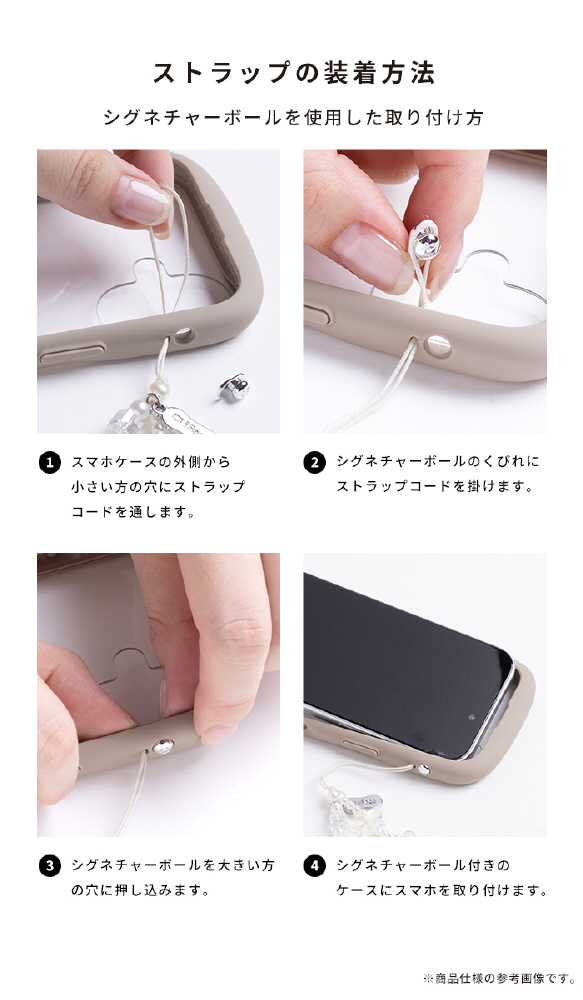 ストラップの装着方法

シグネチャーボールを使用した取り付け方

1 スマホケースの外側から小さい方の穴にストラップコードを通します。

2 シグネチャーボールのくびれにストラップコードを掛けます。

3 シグネチャーボールを大きい方の穴に押し込みます。

4 シグネチャーボール付きのケースにスマホを取り付けます。

※商品仕様の参考画像です。