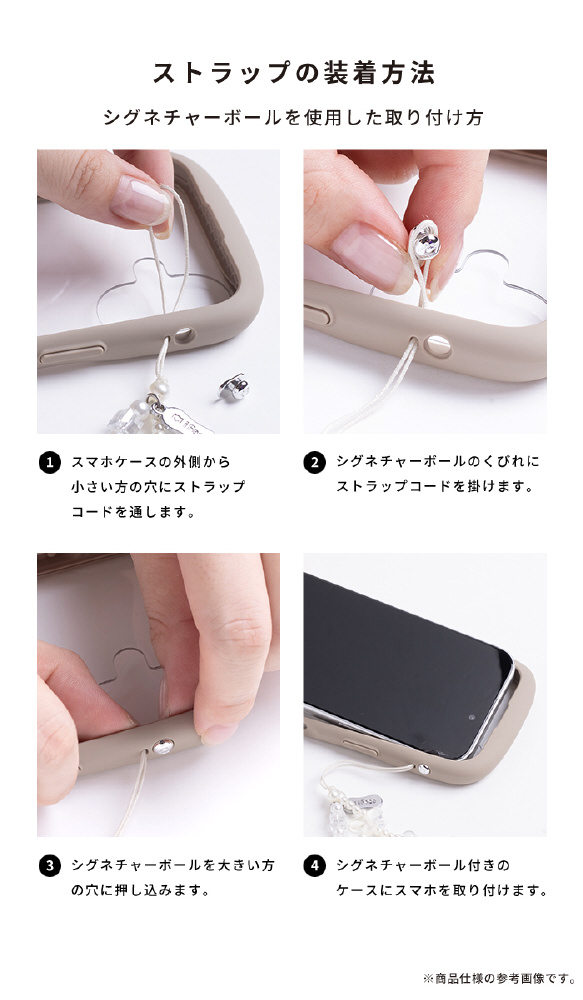 ストラップの装着方法

シグネチャーボールを使用した取り付け方

1 スマホケースの外側から小さい方の穴にストラップコードを通します。

2 シグネチャーボールのくびれにストラップコードを掛けます。

3 シグネチャーボールを大きい方の穴に押し込みます。

4 シグネチャーボール付きのケースにスマホを取り付けます。

※商品仕様の参考画像です。