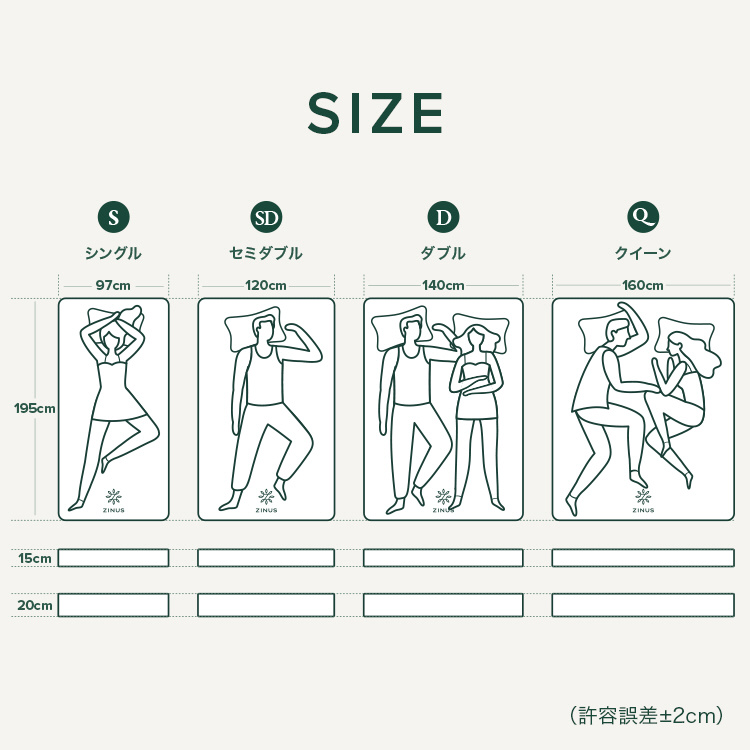 SIZE

S
シングル
97cm

SD
セミダブル
120cm

D
ダブル
140cm

Q
クイーン
160cm

195cm

ZINUS
ZINUS
ZINUS
ZINUS

15cm

20cm

（許容誤差±2cm）