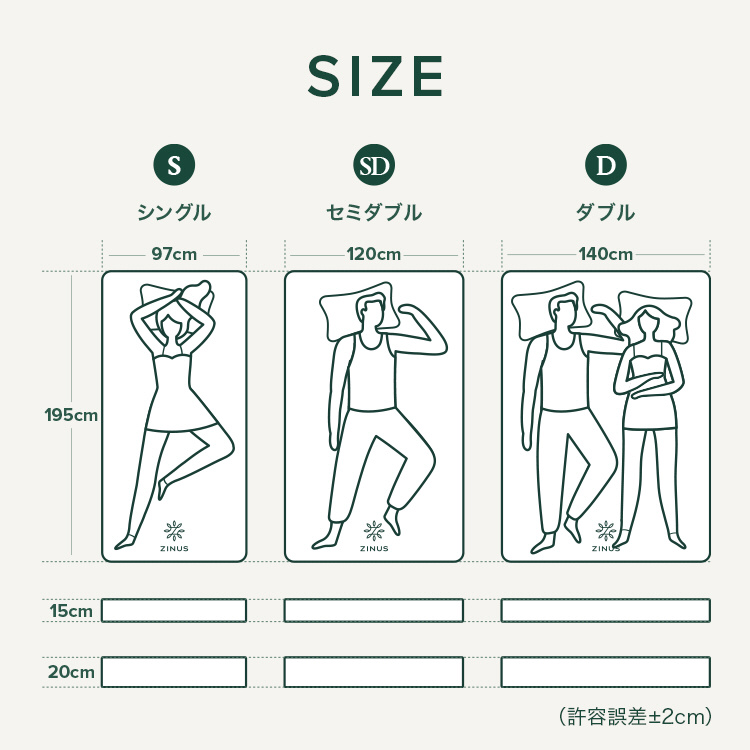 SIZE

S
シングル
97cm

SD
セミダブル
120cm

D
ダブル
140cm

195cm

ZINUS
ZINUS
ZINUS

15cm

20cm

(許容誤差±2cm)