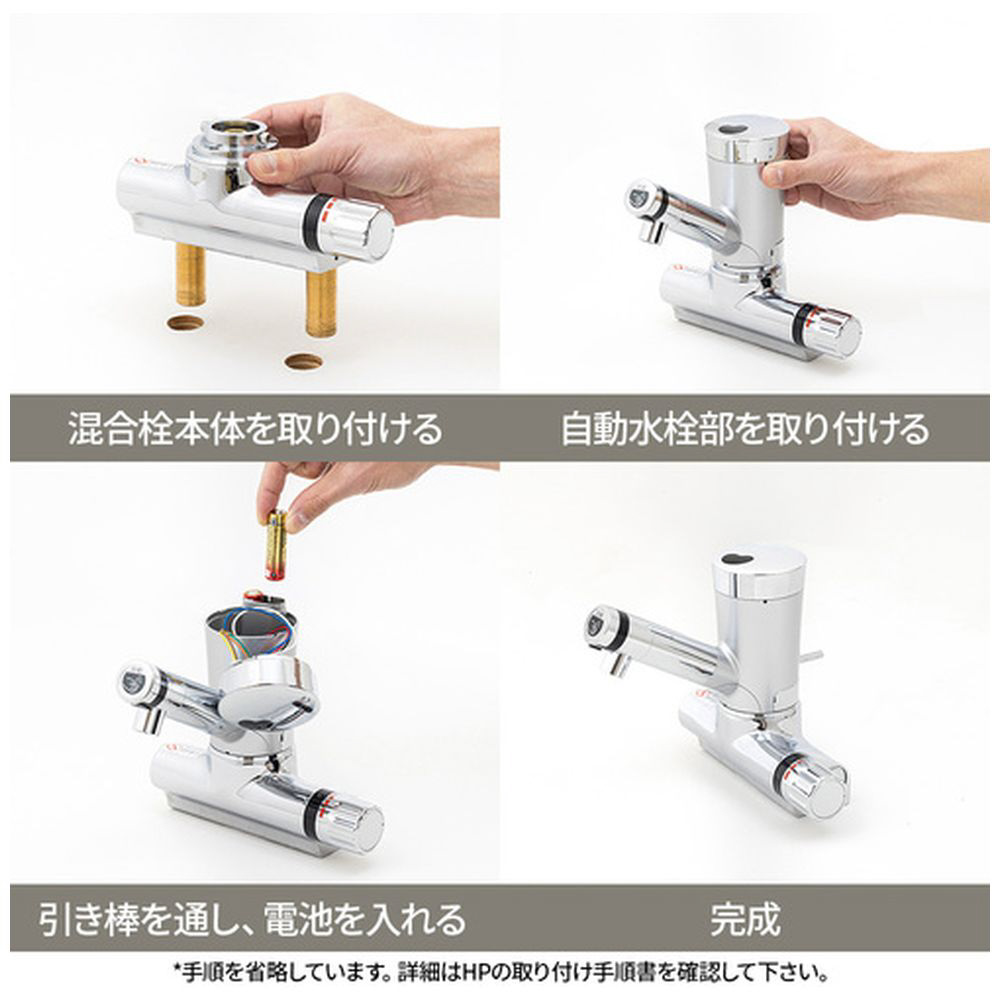 混合栓本体を取り付ける

自動水栓部を取り付ける

引き棒を通し、電池を入れる

完成

*手順を省略しています。詳細はHPの取り付け手順書を確認して下さい。