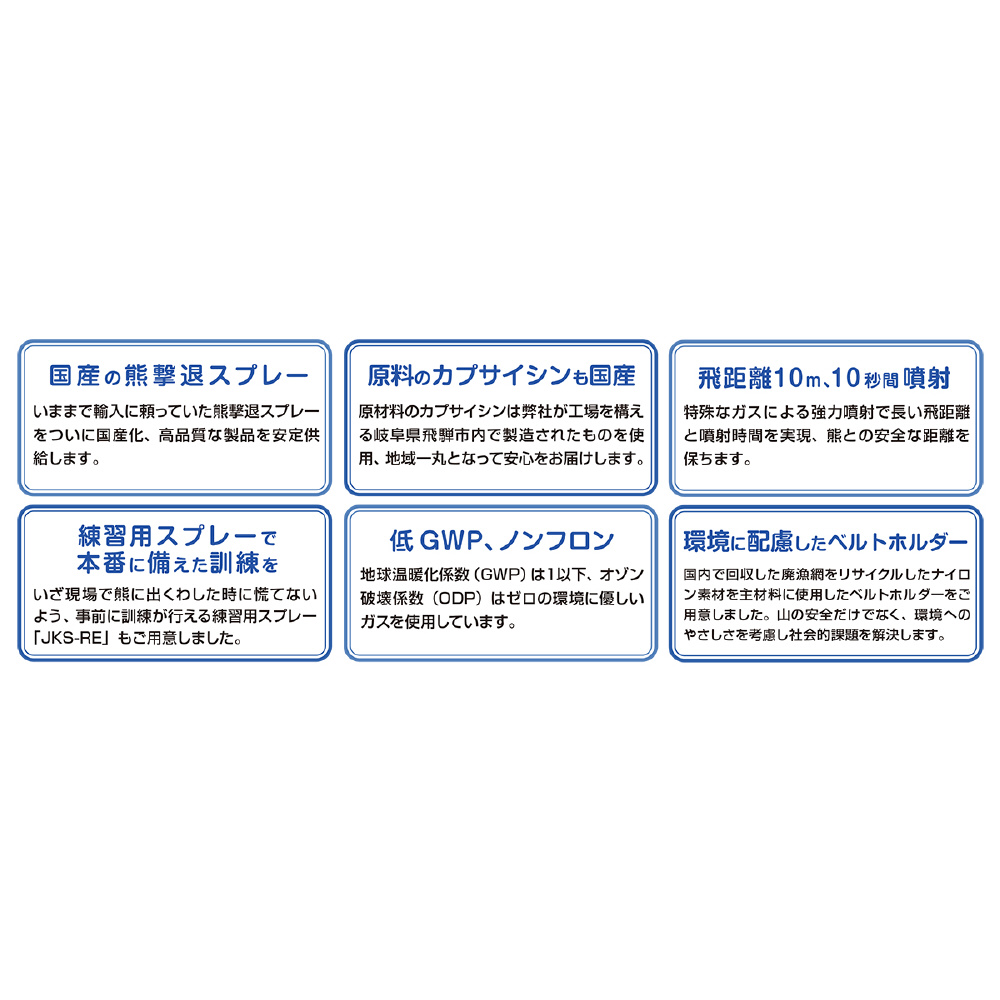 国産の熊撃退スプレー

いままで輸入に頼っていた熊撃退スプレーをついに国産化、高品質な製品を安定供給します。

原料のカプサイシンも国産

原材料のカプサイシンは弊社が工場を構える岐阜県飛騨市内で製造されたものを使用、地域一丸となって安心をお届けします。

飛距離10m、10秒間噴射

特殊なガスによる強力噴射で長い飛距離と噴射時間を実現、熊との安全な距離を保ちます。

練習用スプレーで
本番に備えた訓練を

いざ現場で熊に出くわした時に慌てないよう、事前に訓練が行える練習用スプレー「JKS-RE」もご用意しました。

低GWP、ノンフロン

地球温暖化係数(GWP)は1以下、オゾン破壊係数(ODP)はゼロの環境に優しいガスを使用しています。

環境に配慮したベルトホルダー

国内で回収した廃漁網をリサイクルしたナイロン素材を主材料に使用したベルトホルダーをご用意しました。山の安全だけでなく、環境へのやさしさを考慮し社会的課題を解決します。