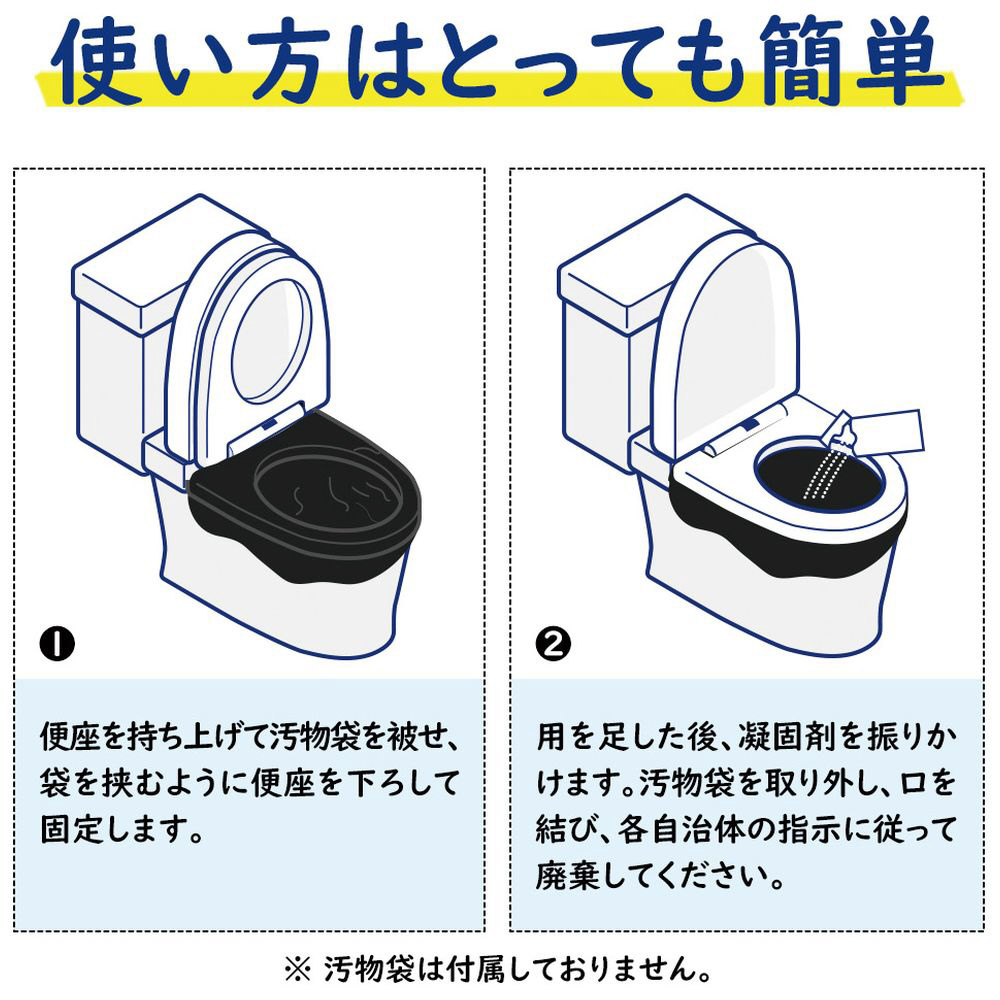 使い方はとっても簡単

❶

便座を持ち上げて汚物袋を被せ、袋を挟むように便座を下ろして固定します。

❷

用を足した後、凝固剤を振りかけます。汚物袋を取り外し、口を結び、各自治体の指示に従って廃棄してください。

※ 汚物袋は付属しておりません。