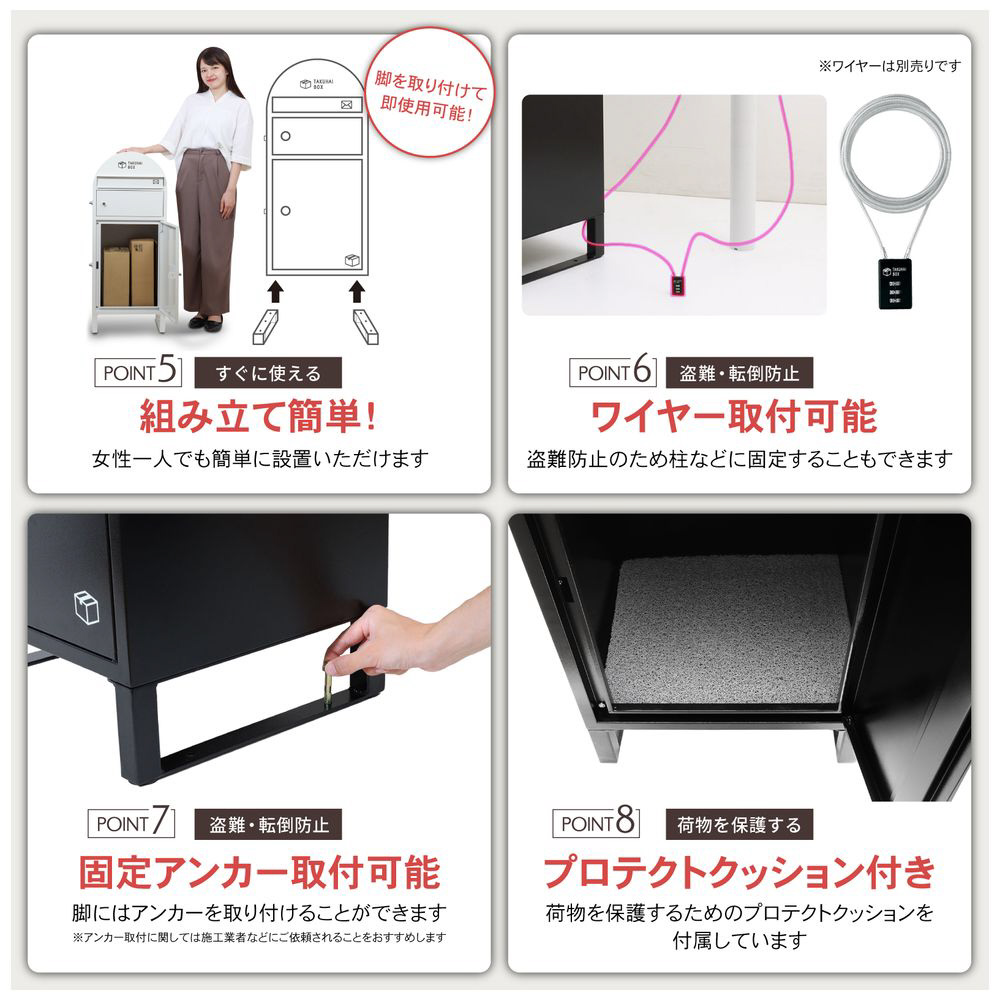 TAKUHAI BOX

TAKUHAI BOX

脚を取り付けて即使用可能!

POINT5 すぐに使える

組み立て簡単!

女性一人でも簡単に設置いただけます

※ワイヤーは別売りです

POINT6 盗難・転倒防止

ワイヤー取付可能

盗難防止のため柱などに固定することもできます

POINT7 盗難・転倒防止

固定アンカー取付可能

脚にはアンカーを取り付けることができます

※アンカー取付に関しては施工業者などにご依頼されることをおすすめします

POINT8 荷物を保護する

プロテクトクッション付き

荷物を保護するためのプロテクトクッションを付属しています