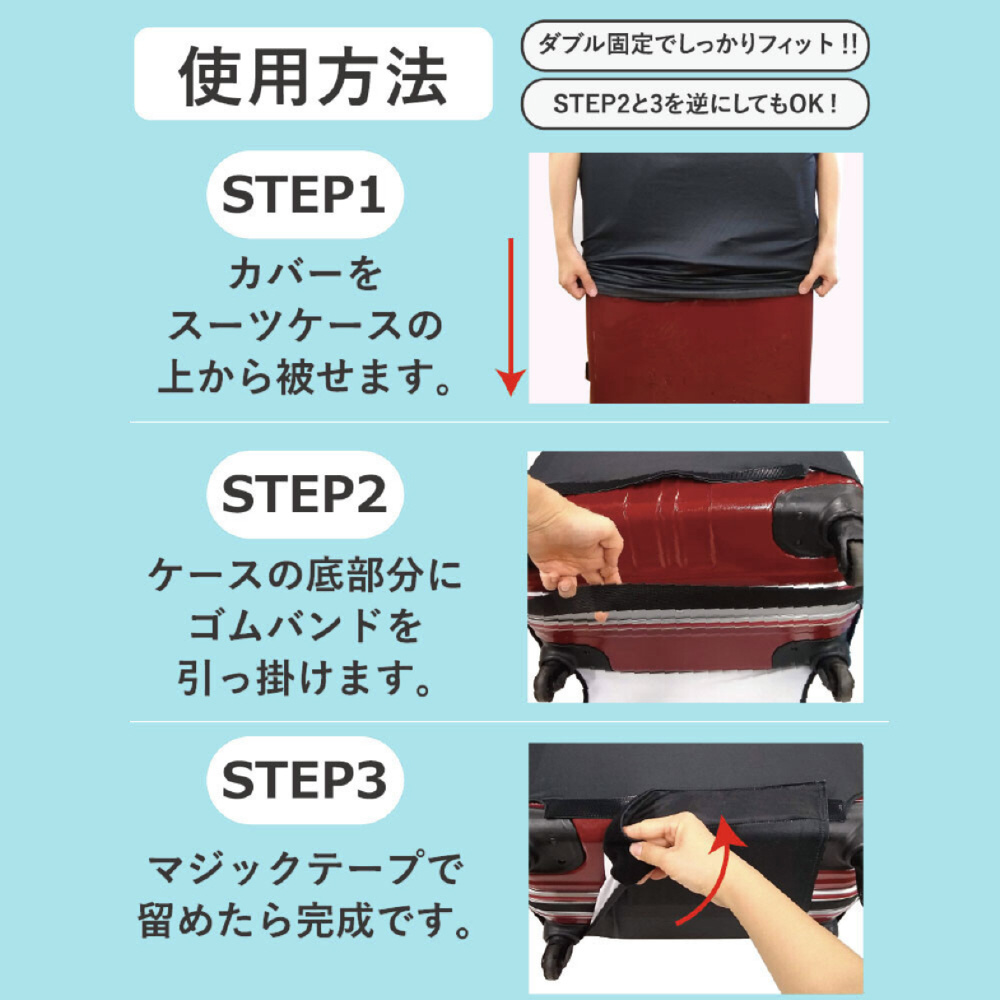 使用方法

ダブル固定でしっかりフィット!!

STEP2と3を逆にしてもOK!

STEP1

カバーを
スーツケースの
上から被せます。

STEP2

ケースの底部分に
ゴムバンドを
引っ掛けます。

STEP3

マジックテープで
留めたら完成です。