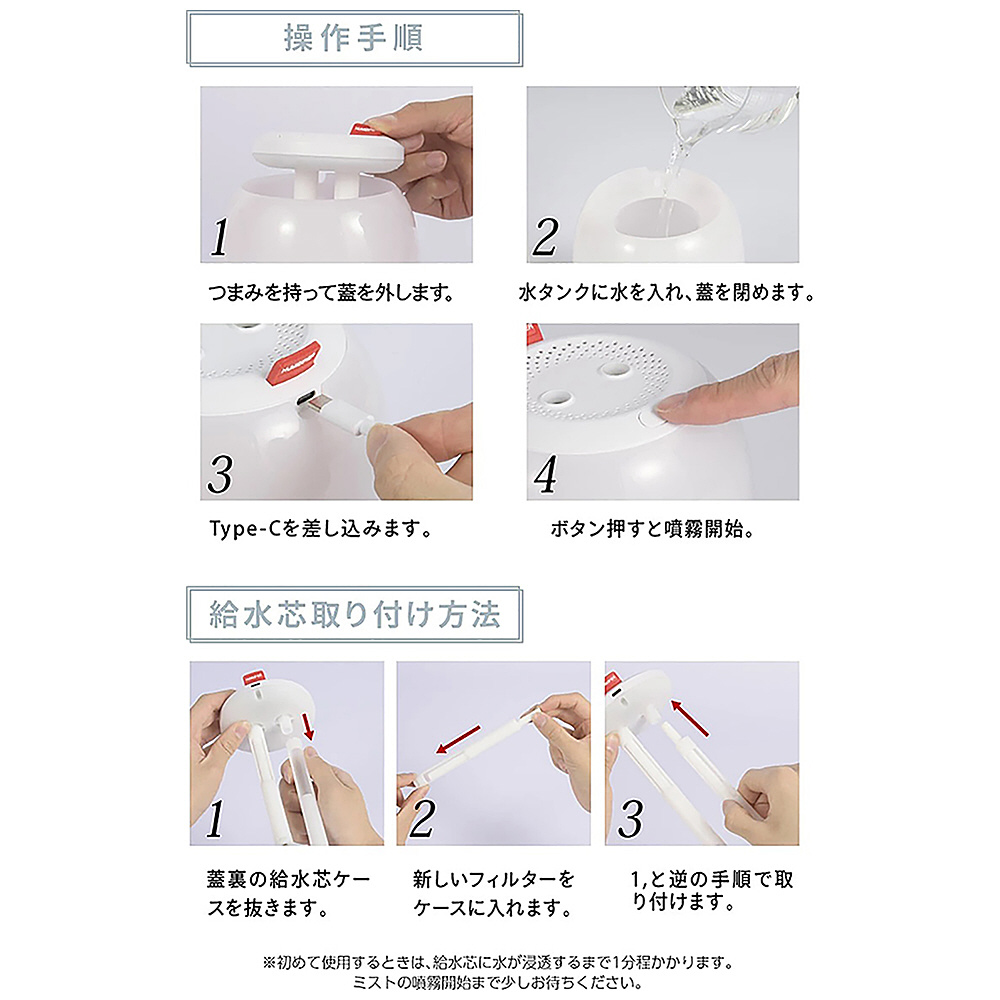 操作手順

1
つまみを持って蓋を外します。

2
水タンクに水を入れ、蓋を閉めます。

3
Type-Cを差し込みます。

4
ボタン押すと噴霧開始。

給水芯取り付け方法

1
蓋裏の給水芯ケースを抜きます。

2
新しいフィルターをケースに入れます。

3
1,と逆の手順で取り付けます。

※初めて使用するときは、給水芯に水が浸透するまで1分程かかります。
ミストの噴霧開始まで少しお待ちください。