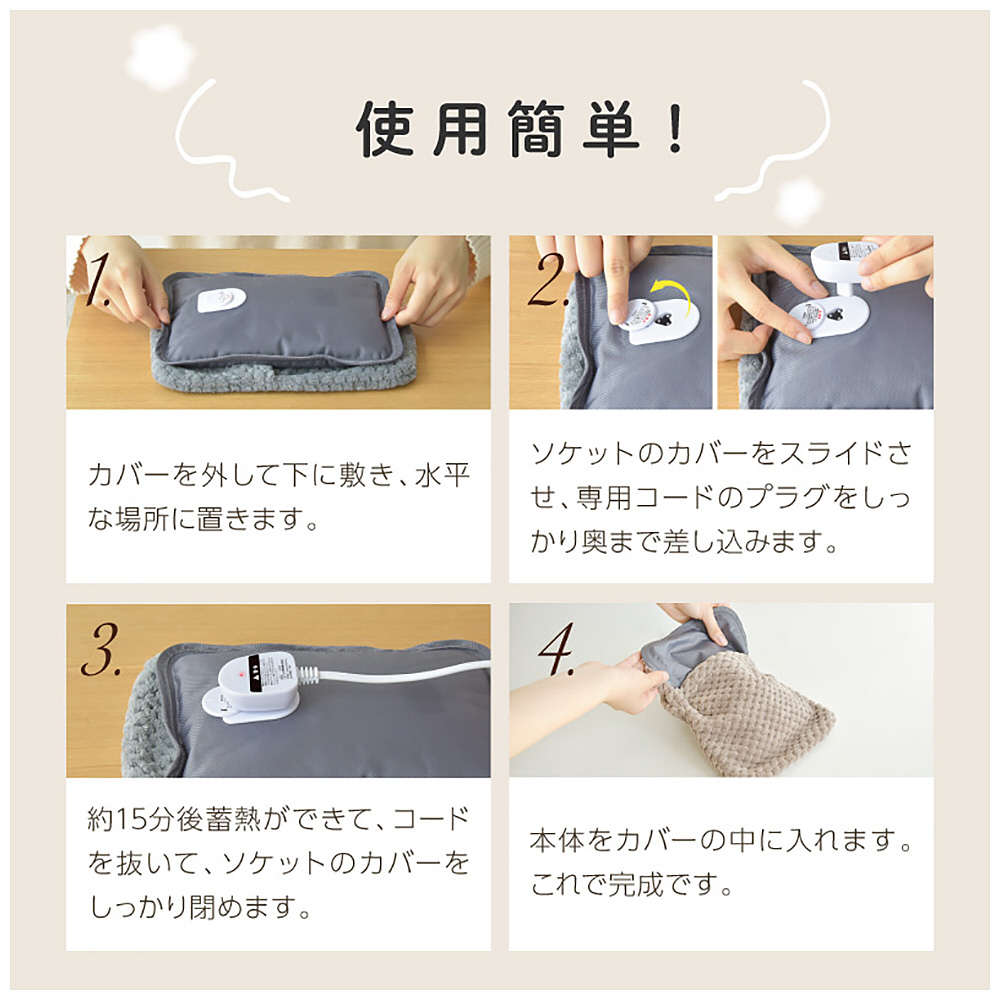 使用簡単！

1.

カバーを外して下に敷き、水平な場所に置きます。

2.

ソケットのカバーをスライドさせ、専用コードのプラグをしっかり奥まで差し込みます。

3.

約15分後蓄熱ができて、コードを抜いて、ソケットのカバーをしっかり閉めます。

4.

本体をカバーの中に入れます。これで完成です。