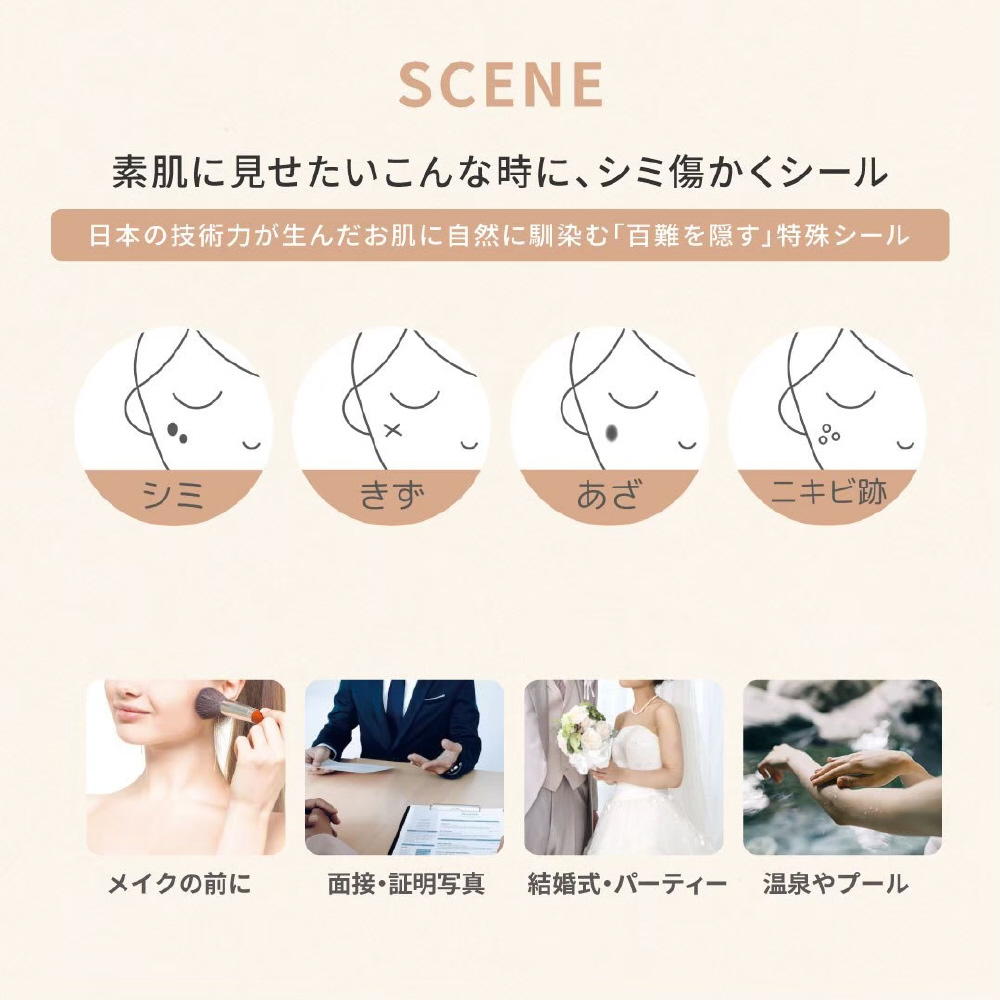 SCENE

素肌に見せたいこんな時に、シミ傷かくシール

日本の技術力が生んだお肌に自然に馴染む「百難を隠す」特殊シール

シミ

きず

あざ

ニキビ跡

メイクの前に

面接・証明写真

結婚式・パーティー

温泉やプール