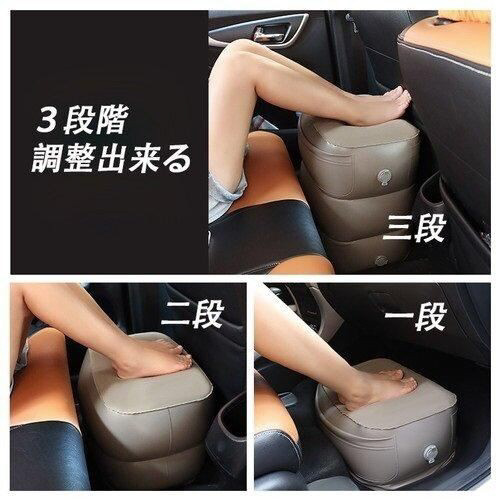 3段階
調整出来る

三段

二段

一段