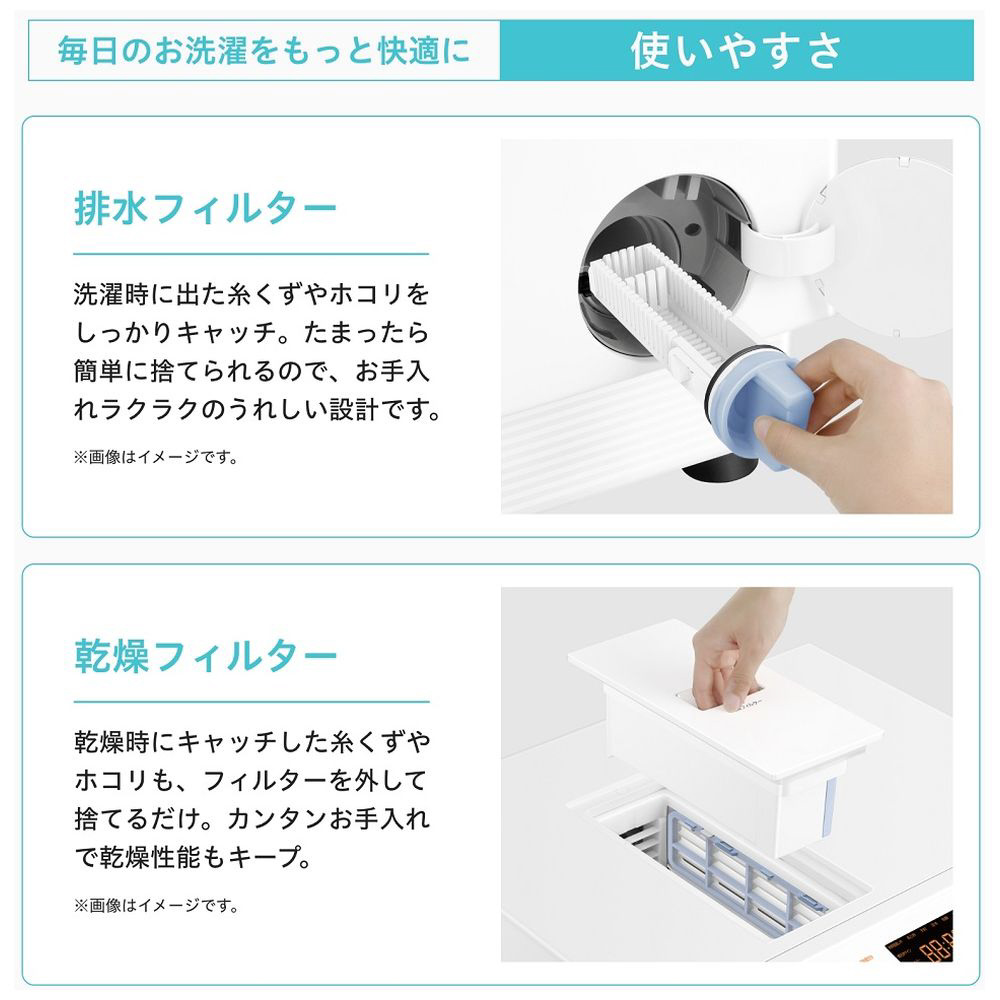 毎日のお洗濯をもっと快適に

使いやすさ

排水フィルター

洗濯時に出た糸くずやホコリをしっかりキャッチ。たまったら簡単に捨てられるので、お手入れラクラクのうれしい設計です。

※画像はイメージです。

乾燥フィルター

乾燥時にキャッチした糸くずやホコリも、フィルターを外して捨てるだけ。カンタンお手入れで乾燥性能もキープ。

※画像はイメージです。