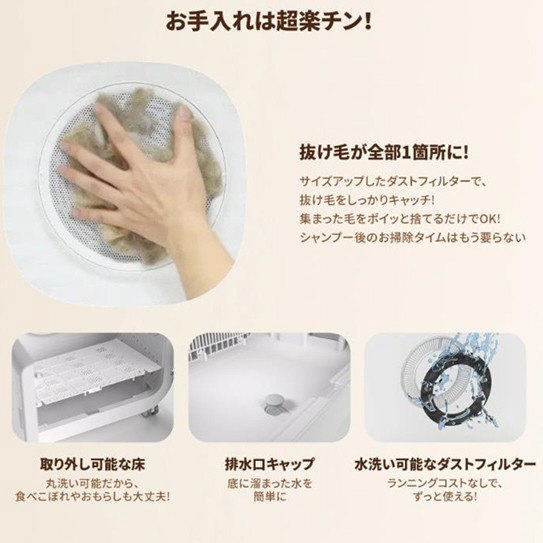 お手入れは超楽チン!

抜け毛が全部1箇所に!

サイズアップしたダストフィルターで、
抜け毛をしっかりキャッチ!
集まった毛をポイッと捨てるだけでOK!
シャンプー後のお掃除タイムはもう要らない

取り外し可能な床

丸洗い可能だから、
食べこぼれやおもらしも大丈夫!

排水口キャップ

底に溜まった水を
簡単に

水洗い可能なダストフィルター

ランニングコストなしで、
ずっと使える!