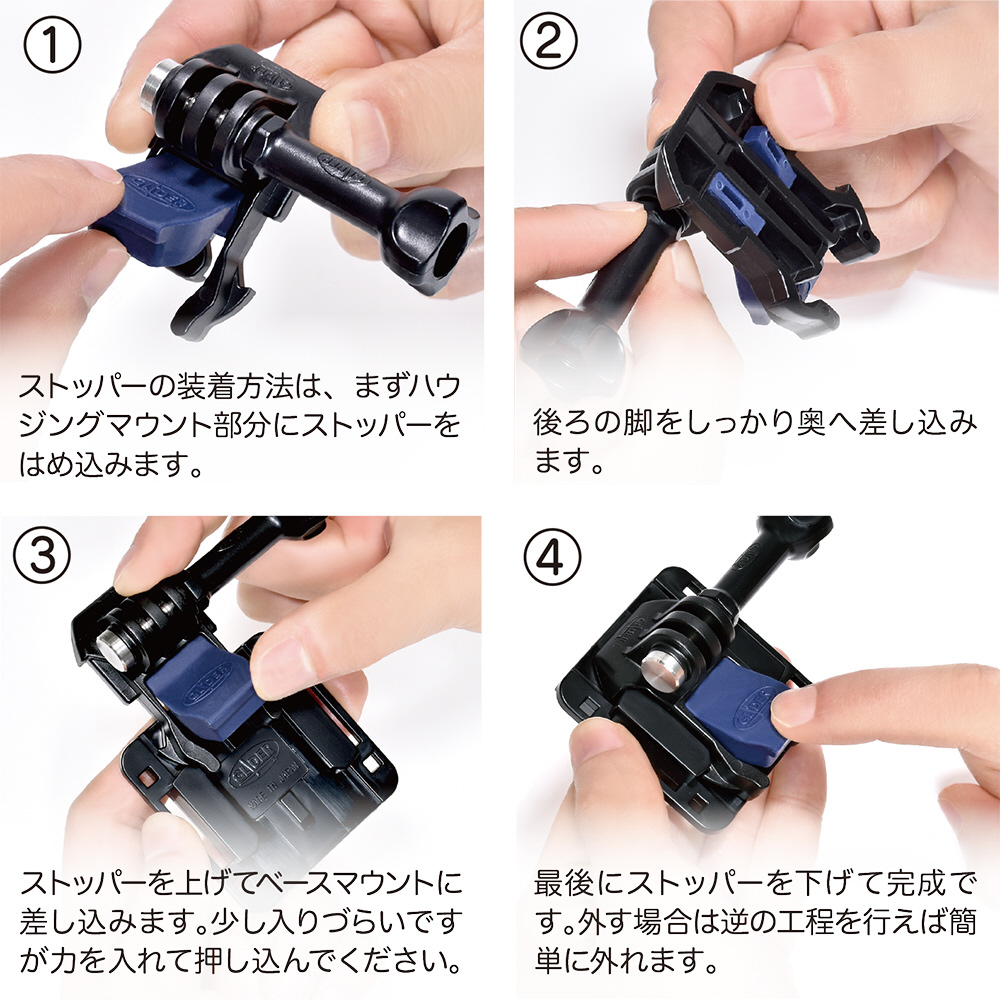 ①

ストッパーの装着方法は、まずハウジングマウント部分にストッパーをはめ込みます。

②

後ろの脚をしっかり奥へ差し込みます。

③

ストッパーを上げてベースマウントに差し込みます。少し入りづらいですが力を入れて押し込んでください。

④

最後にストッパーを下げて完成です。外す場合は逆の工程を行えば簡単に外れます。