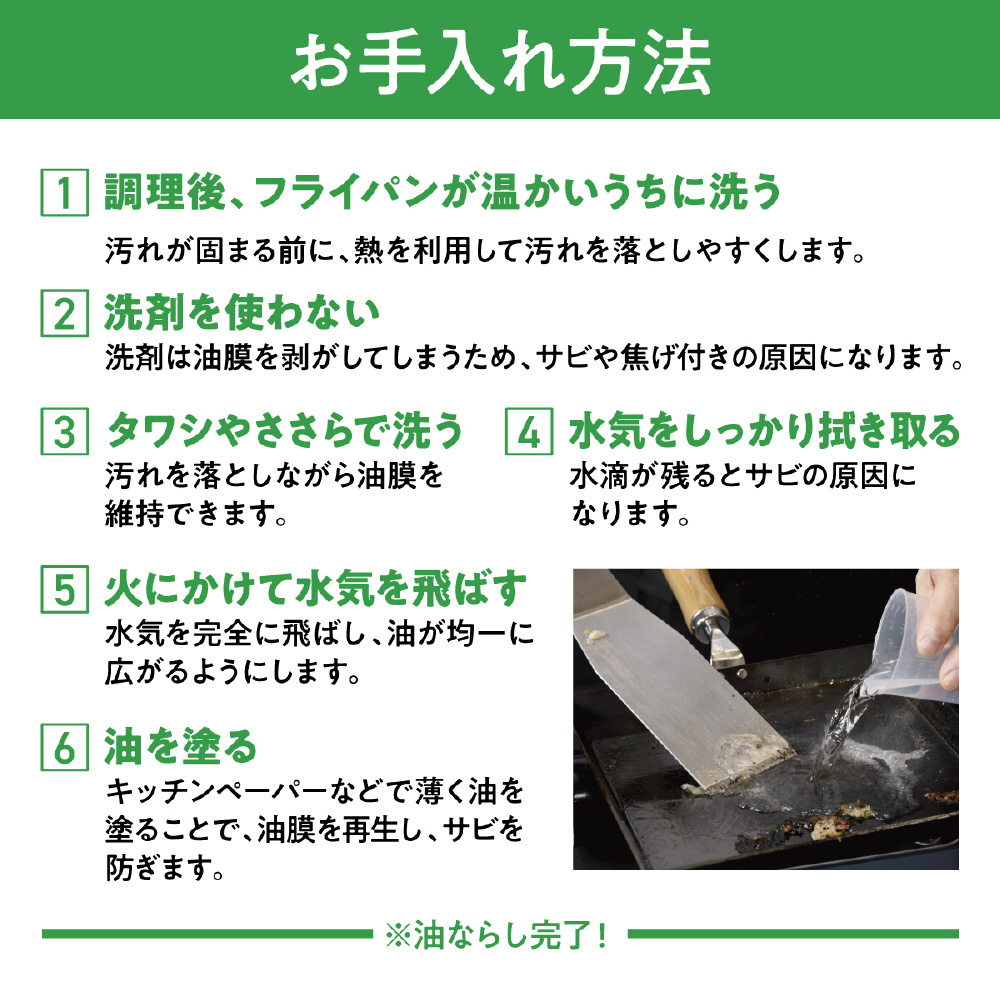 お手入れ方法

1 調理後、フライパンが温かいうちに洗う
汚れが固まる前に、熱を利用して汚れを落としやすくします。

2 洗剤を使わない
洗剤は油膜を剥がしてしまうため、サビや焦げ付きの原因になります。

3 タワシやささらで洗う
汚れを落としながら油膜を維持できます。

4 水気をしっかり拭き取る
水滴が残るとサビの原因になります。

5 火にかけて水気を飛ばす
水気を完全に飛ばし、油が均一に広がるようにします。

6 油を塗る
キッチンペーパーなどで薄く油を塗ることで、油膜を再生し、サビを防ぎます。

※油ならし完了！