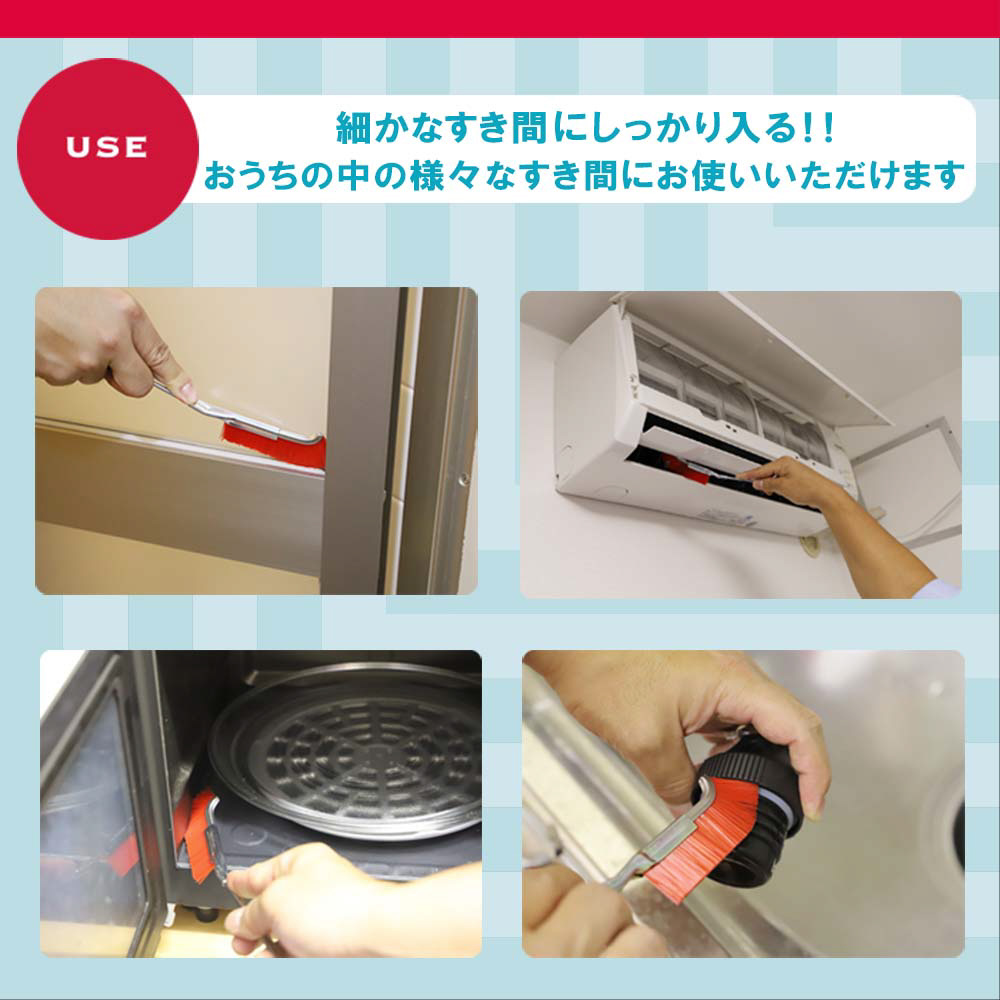 USE

細かなすき間にしっかり入る!!
おうちの中の様々なすき間にお使いいただけます