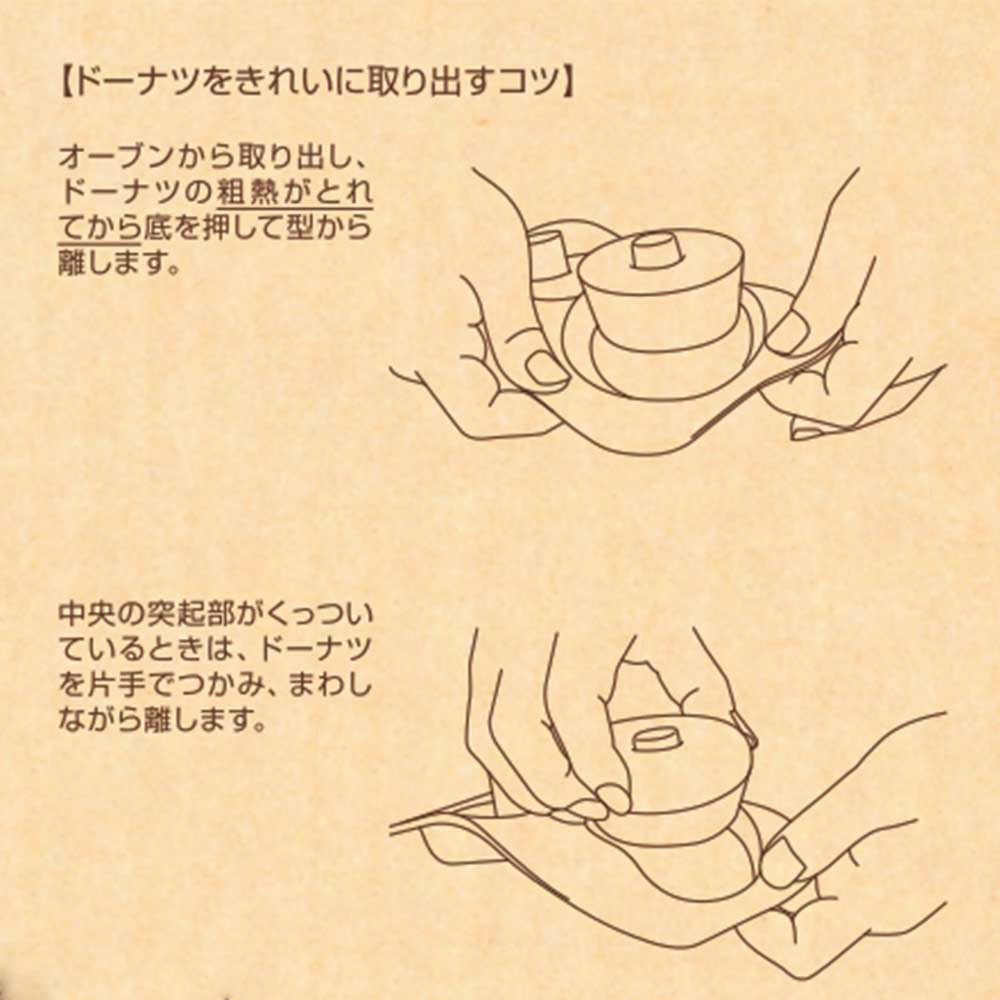 【ドーナツをきれいに取り出すコツ】

オーブンから取り出し、ドーナツの粗熱がとれてから底を押して型から離します。

中央の突起部がくっついているときは、ドーナツを片手でつかみ、まわしながら離します。