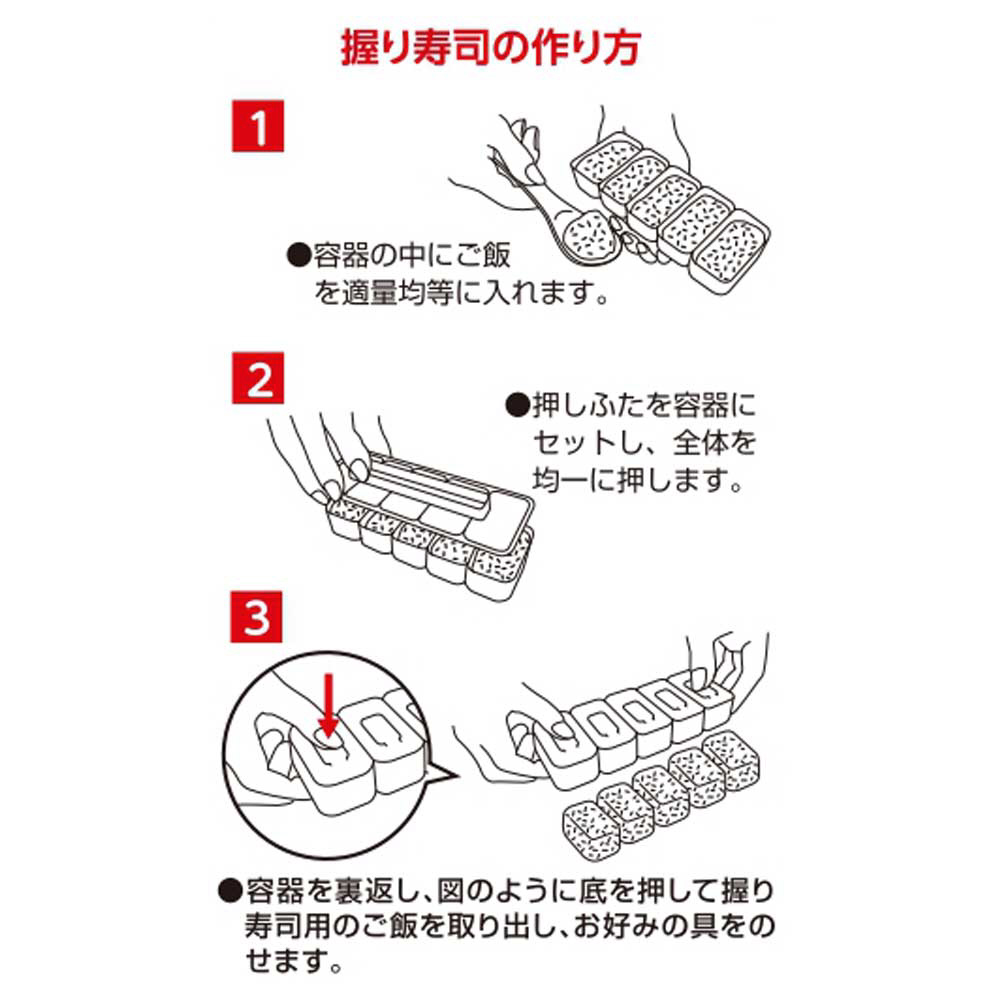 握り寿司の作り方

1

●容器の中にご飯を適量均等に入れます。

2

●押しふたを容器にセットし、全体を均一に押します。

3

●容器を裏返し、図のように底を押して握り寿司用のご飯を取り出し、お好みの具をのせます。