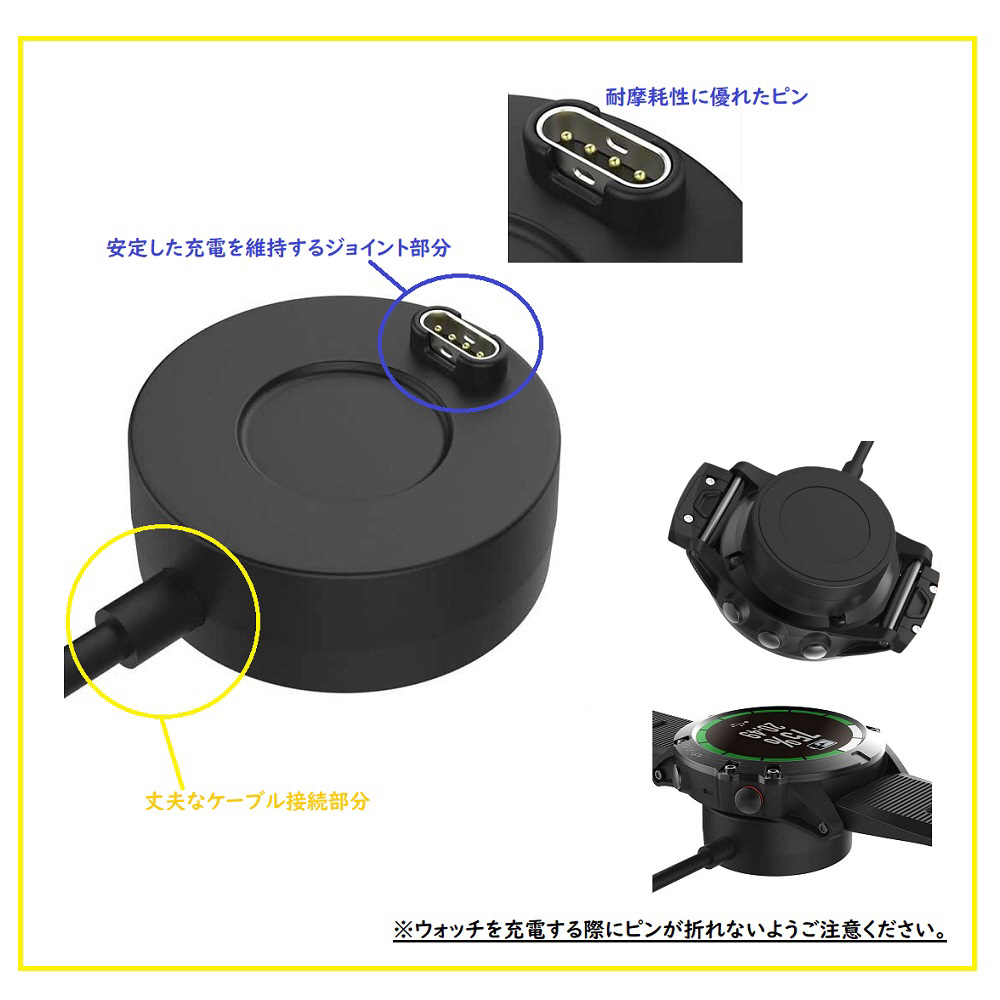 耐摩耗性に優れたピン

安定した充電を維持するジョイント部分

丈夫なケーブル接続部分

※ウォッチを充電する際にピンが折れないようご注意ください。