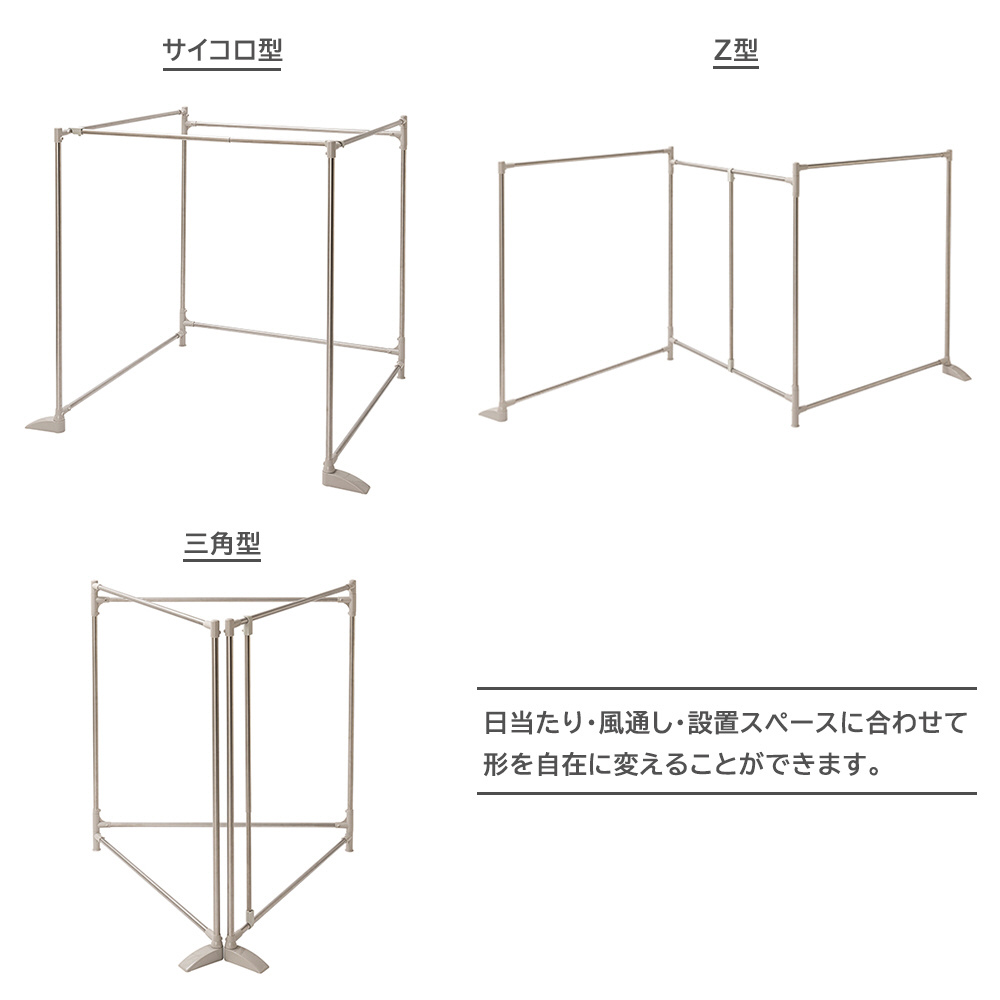 サイコロ型

Z型

三角型

日当たり・風通し・設置スペースに合わせて形を自在に変えることができます。