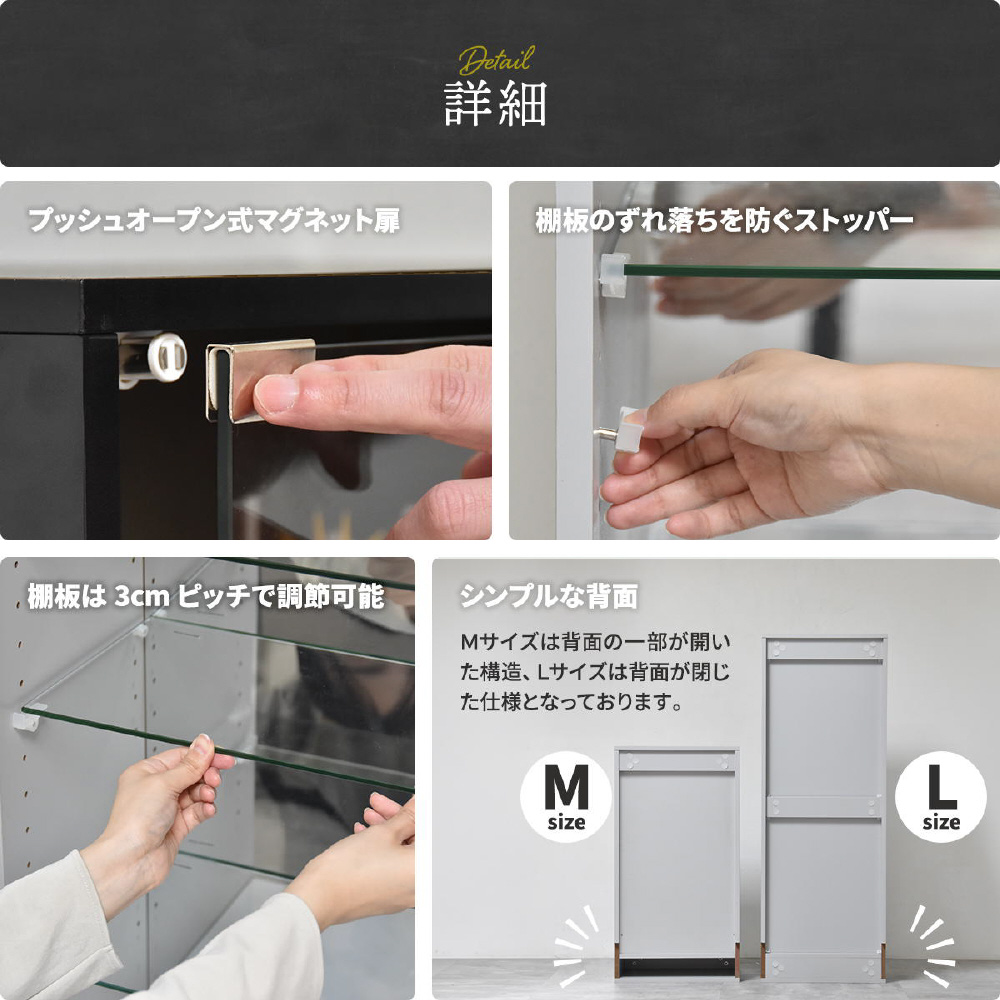 Detail
詳細

プッシュオープン式マグネット扉

棚板のずれ落ちを防ぐストッパー

棚板は 3cm ピッチで調節可能

シンプルな背面

Mサイズは背面の一部が開いた構造、Lサイズは背面が閉じた仕様となっております。

M size

L size