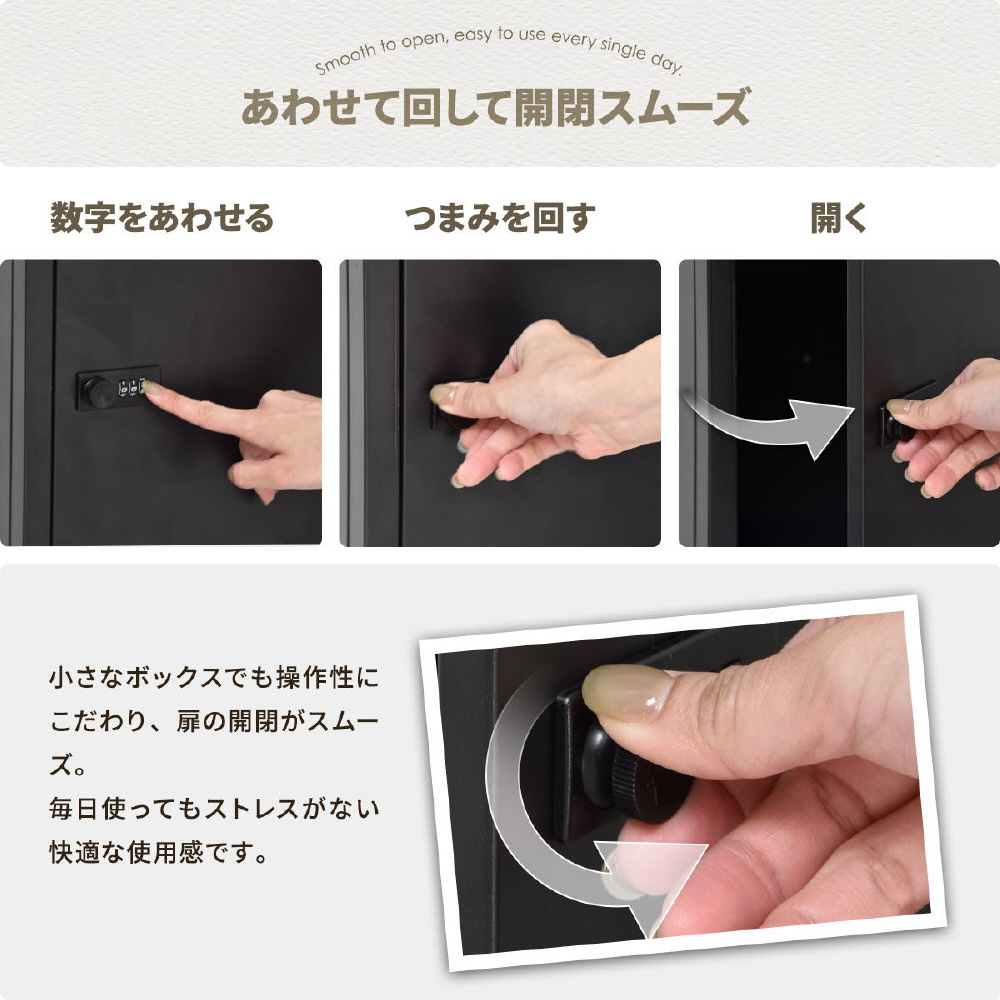 Smooth to open, easy to use every single day.
あわせて回して開閉スムーズ

数字をあわせる

つまみを回す

開く

小さなボックスでも操作性にこだわり、扉の開閉がスムーズ。
毎日使ってもストレスがない快適な使用感です。