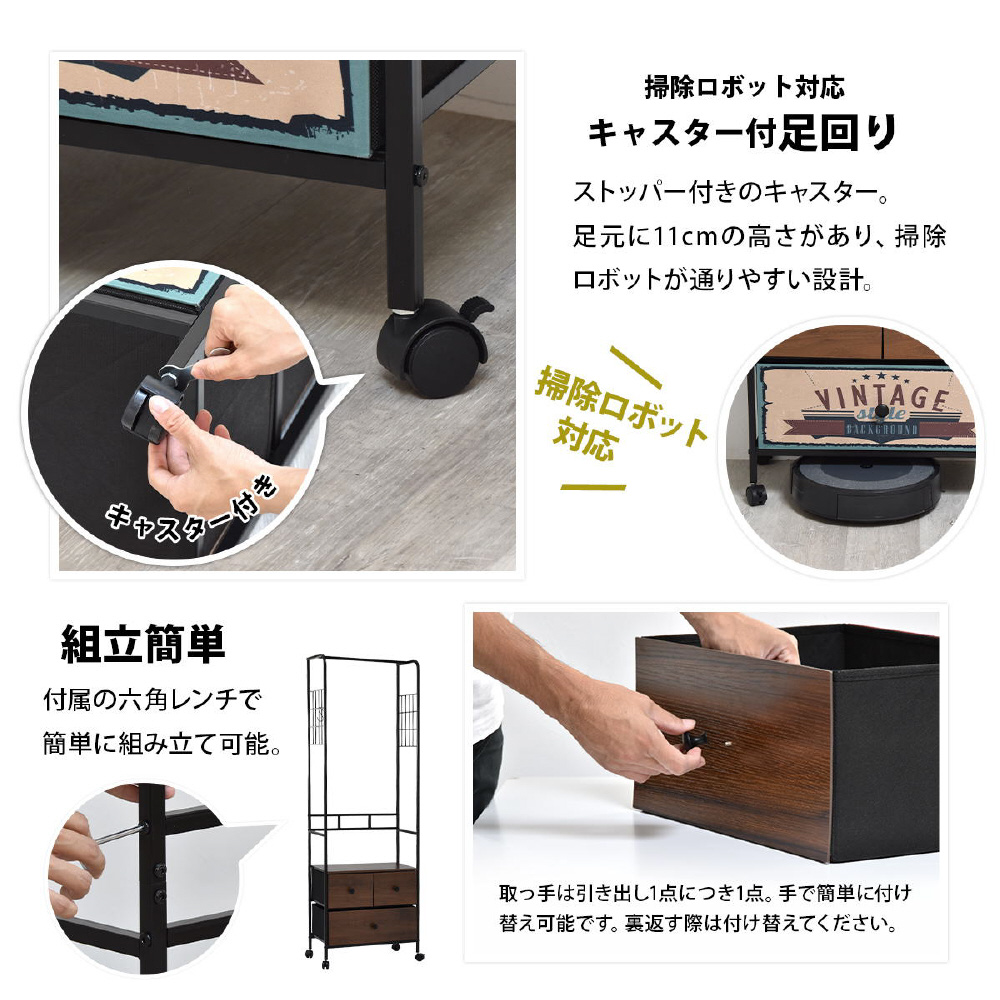 掃除ロボット対応
キャスター付足回り

ストッパー付きのキャスター。足元に11cmの高さがあり、掃除ロボットが通りやすい設計。

キャスター付き

掃除ロボット対応

VINTAGE
style
BACKGROUND

組立簡単

付属の六角レンチで簡単に組み立て可能。

取っ手は引き出し1点につき1点。手で簡単に付け替え可能です。裏返す際は付け替えてください。