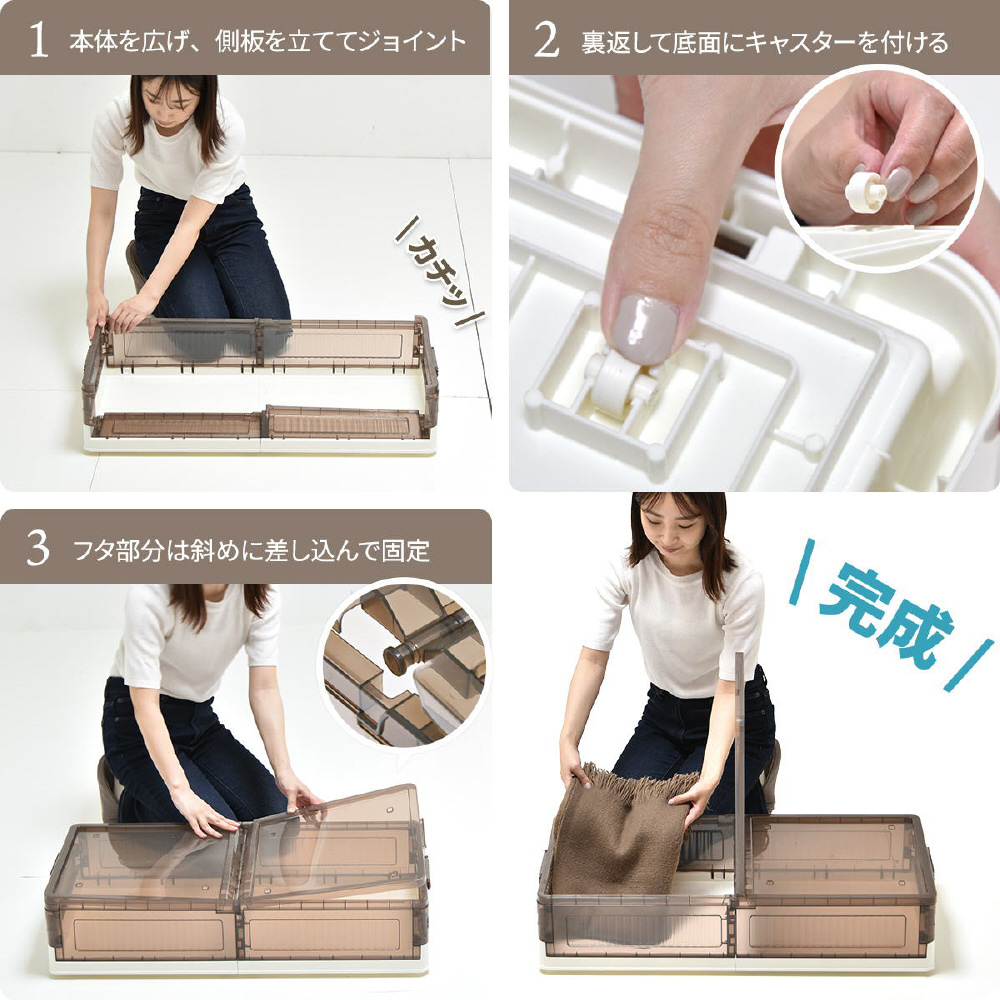 1 本体を広げ、側板を立ててジョイント

カチッ

2 裏返して底面にキャスターを付ける

3 フタ部分は斜めに差し込んで固定

完成