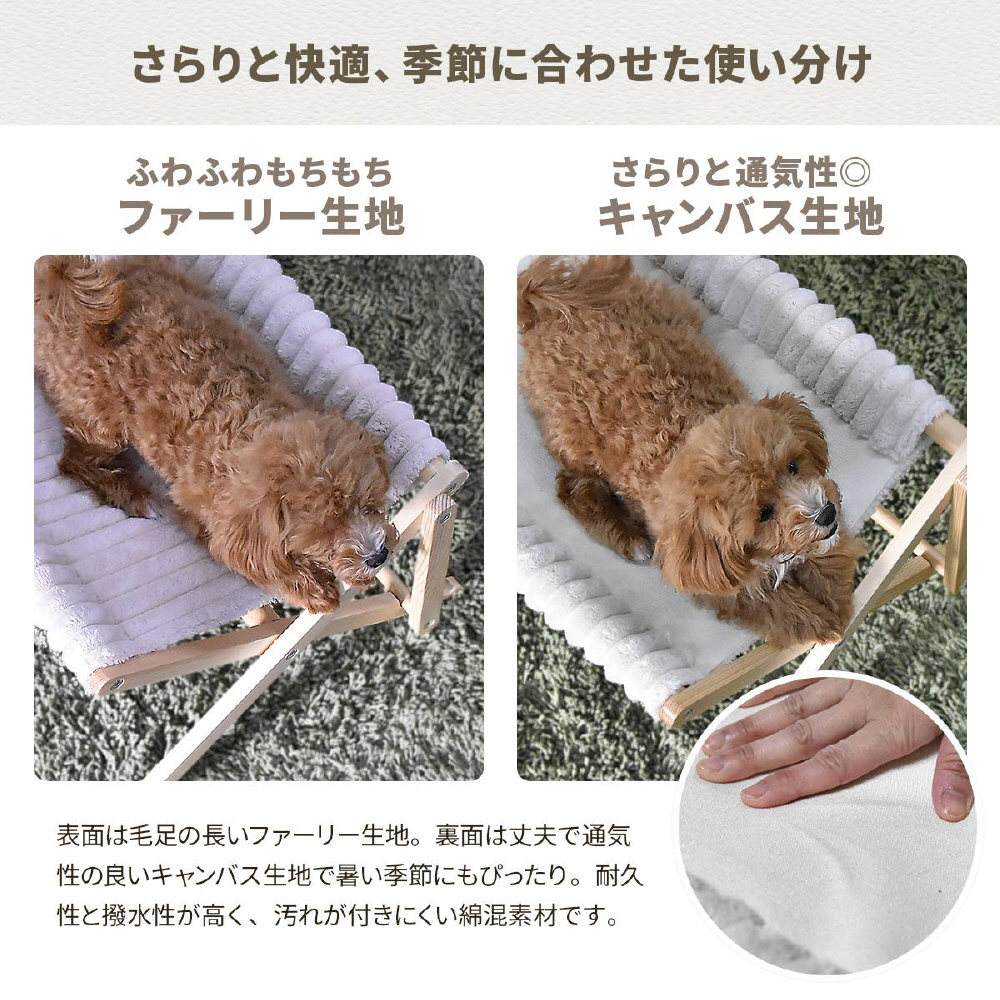 さらりと快適、季節に合わせた使い分け

ふわふわもちもち
ファーリー生地

さらりと通気性◎
キャンバス生地

表面は毛足の長いファーリー生地。裏面は丈夫で通気性の良いキャンバス生地で暑い季節にもぴったり。耐久性と撥水性が高く、汚れが付きにくい綿混素材です。