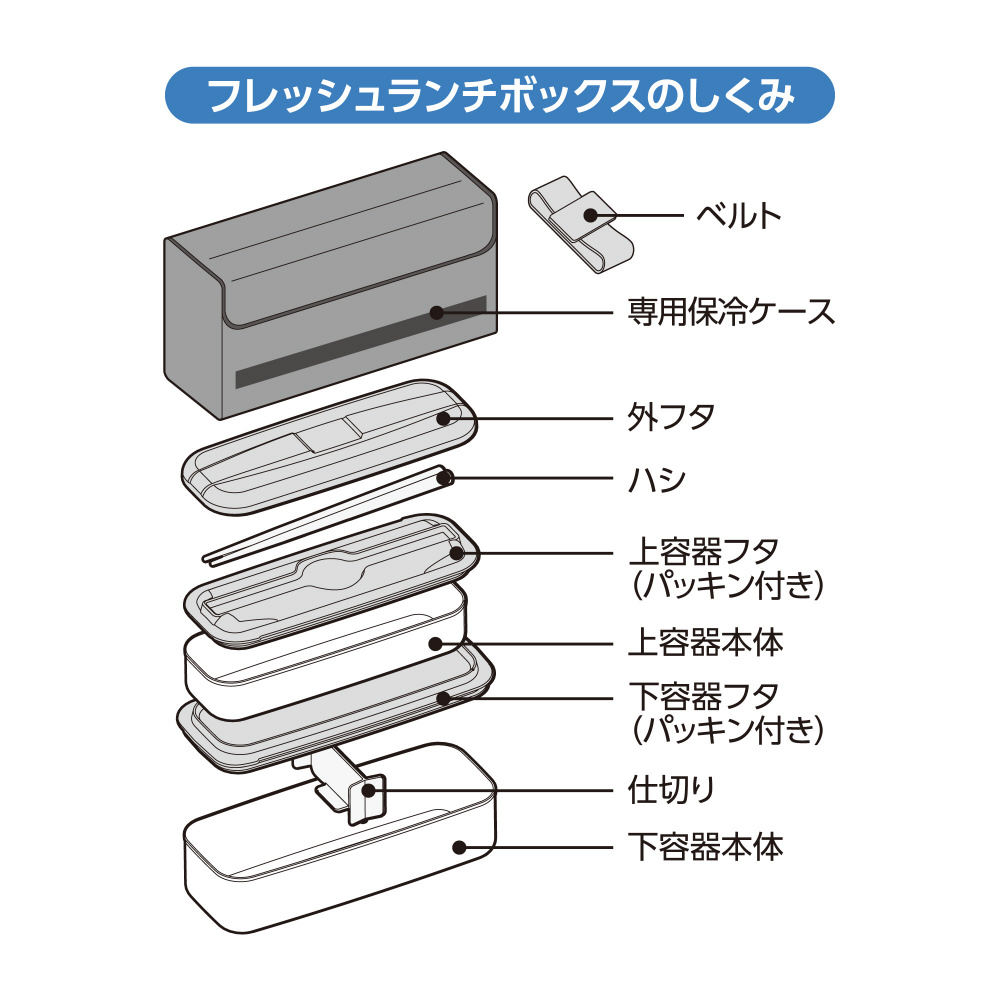 フレッシュランチボックスのしくみ

ベルト

専用保冷ケース

外フタ

ハシ

上容器フタ
(パッキン付き)

上容器本体

下容器フタ
(パッキン付き)

仕切り

下容器本体