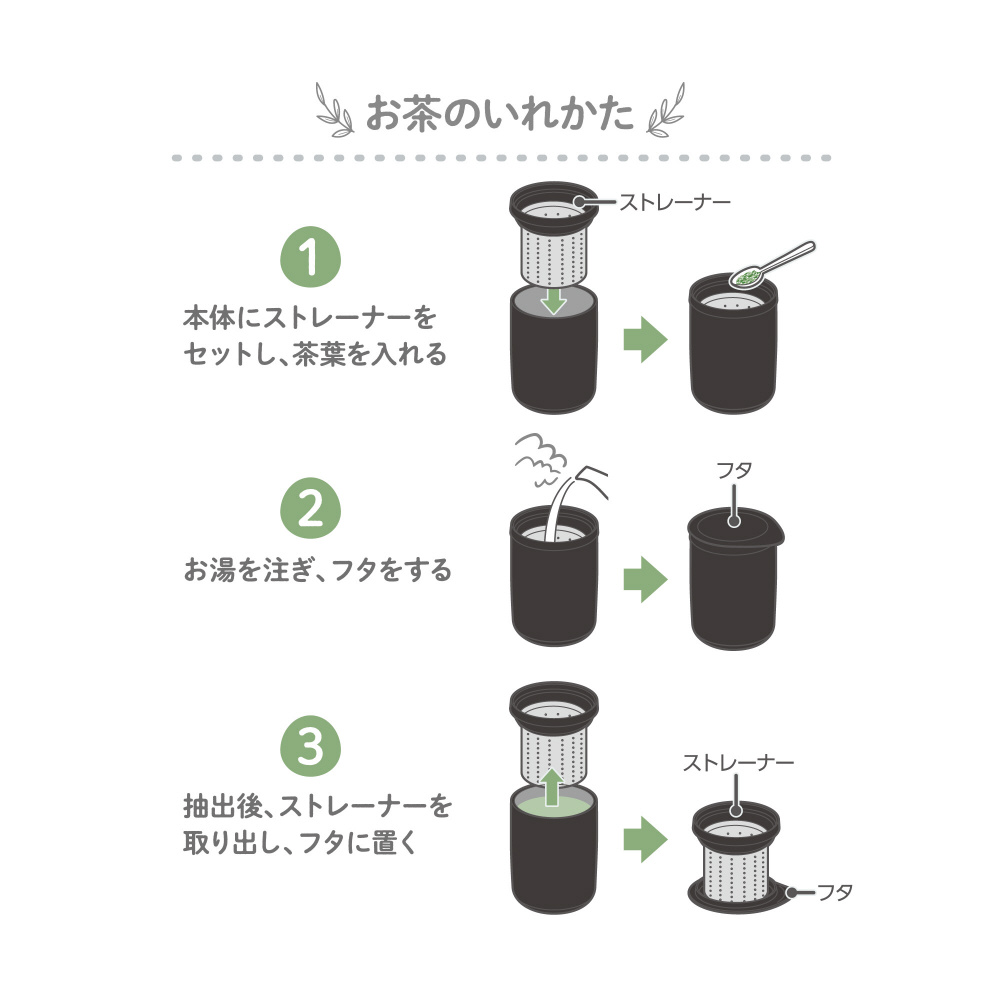 お茶のいれかた

1
本体にストレーナーをセットし、茶葉を入れる

ストレーナー

2
お湯を注ぎ、フタをする

フタ

3
抽出後、ストレーナーを取り出し、フタに置く

ストレーナー

フタ