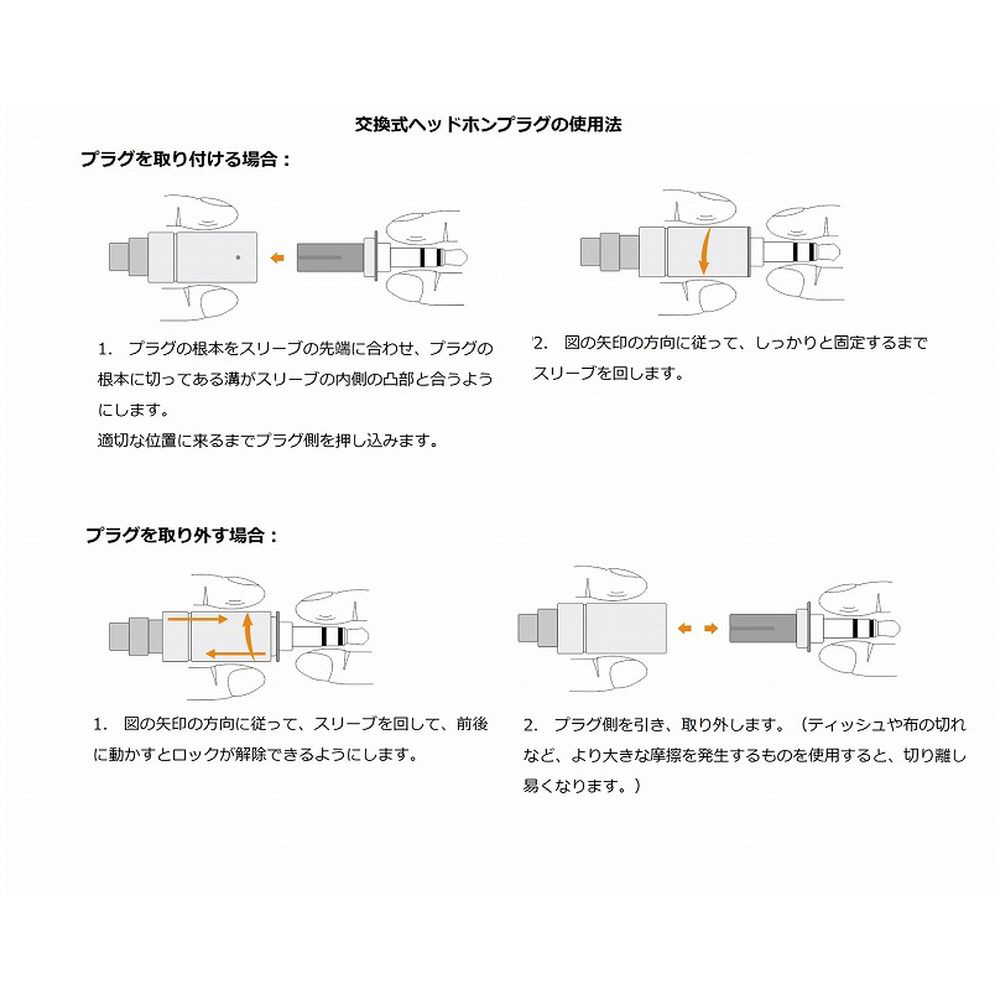 交換式ヘッドホンプラグの使用法

プラグを取り付ける場合：

1. プラグの根本をスリーブの先端に合わせ、プラグの根本に切ってある溝がスリーブの内側の凸部と合うようにします。
適切な位置に来るまでプラグ側を押し込みます。

2. 図の矢印の方向に従って、しっかりと固定するまでスリーブを回します。

プラグを取り外す場合：

1. 図の矢印の方向に従って、スリーブを回して、前後に動かすとロックが解除できるようにします。

2. プラグ側を引き、取り外します。（ティッシュや布の切れなど、より大きな摩擦を発生するものを使用すると、切り離し易くなります。）