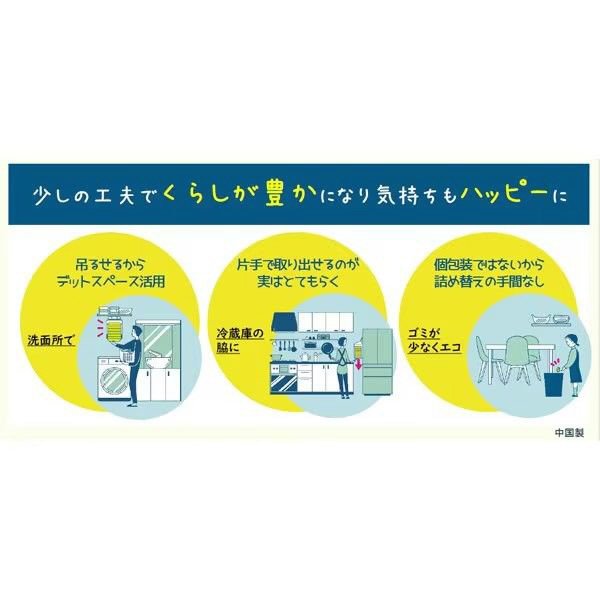 少しの工夫でくらしが豊かになり気持ちもハッピーに

吊るせるから
デットスペース活用

洗面所で

片手で取り出せるのが
実はとてもらく

冷蔵庫の
脇に

個包装ではないから
詰め替えの手間なし

ゴミが
少なくエコ

中国製