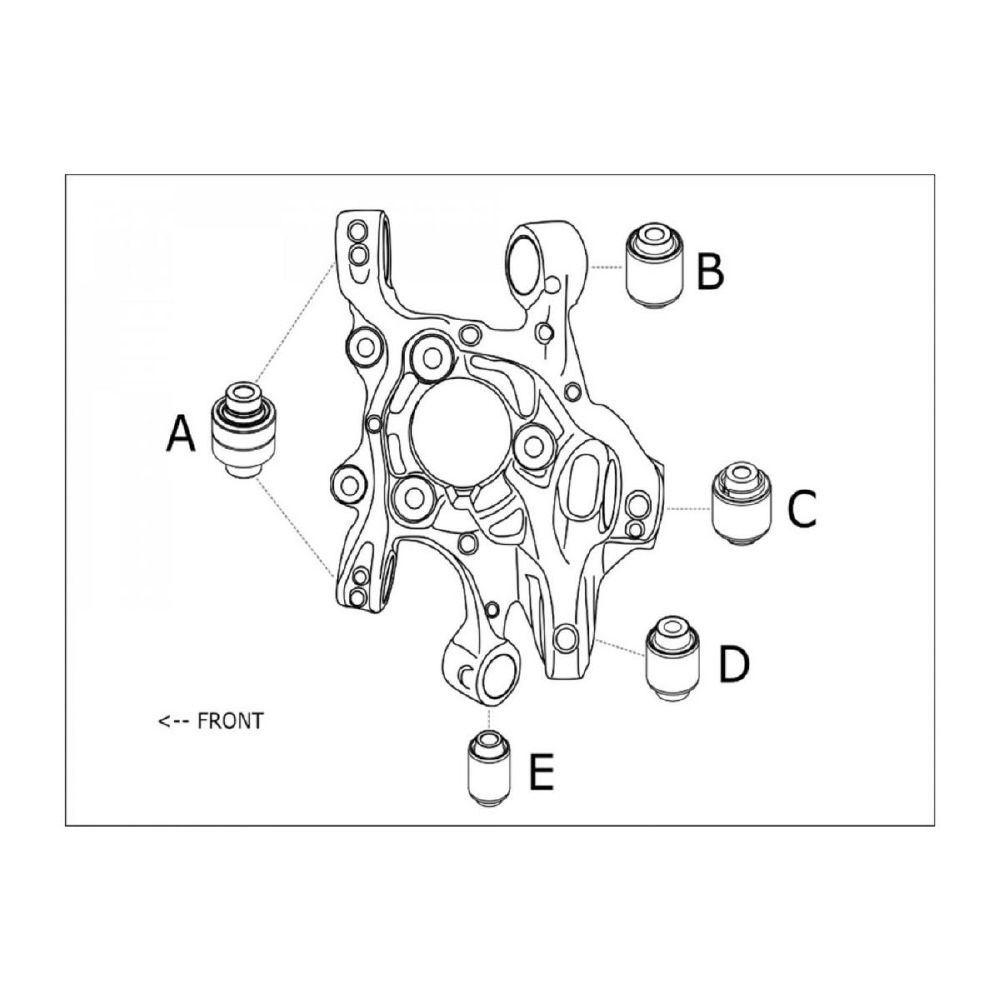 B

A

C

D

<-- FRONT

E