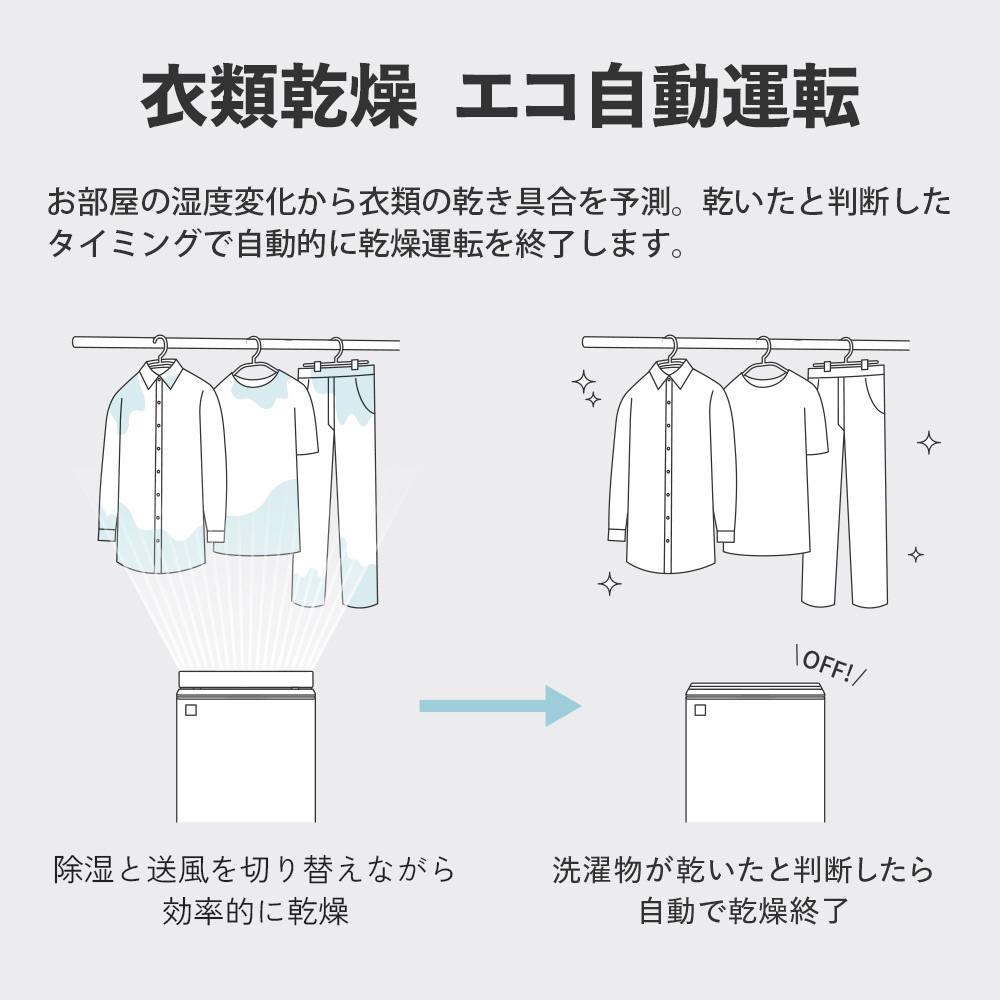 衣類乾燥 エコ自動運転

お部屋の湿度変化から衣類の乾き具合を予測。乾いたと判断したタイミングで自動的に乾燥運転を終了します。

OFF!

除湿と送風を切り替えながら効率的に乾燥

洗濯物が乾いたと判断したら自動で乾燥終了