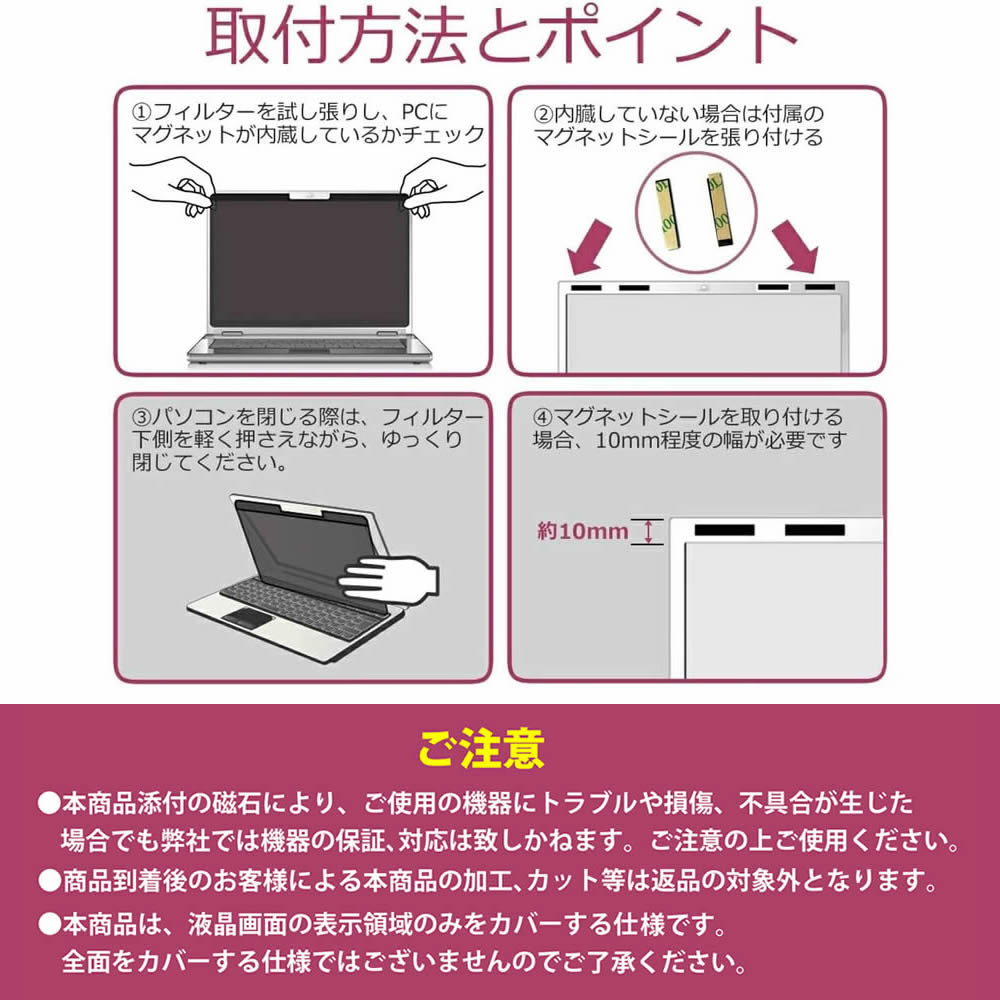 取付方法とポイント

①フィルターを試し張りし、PCにマグネットが内蔵しているかチェック

②内臓していない場合は付属のマグネットシールを張り付ける

③パソコンを閉じる際は、フィルター下側を軽く押さえながら、ゆっくり閉じてください。

④マグネットシールを取り付ける場合、10mm程度の幅が必要です

約10mm

ご注意

●本商品添付の磁石により、ご使用の機器にトラブルや損傷、不具合が生じた場合でも弊社では機器の保証、対応は致しかねます。ご注意の上ご使用ください。

●商品到着後のお客様による本商品の加工、カット等は返品の対象外となります。

●本商品は、液晶画面の表示領域のみをカバーする仕様です。全面をカバーする仕様ではございませんのでご了承ください。