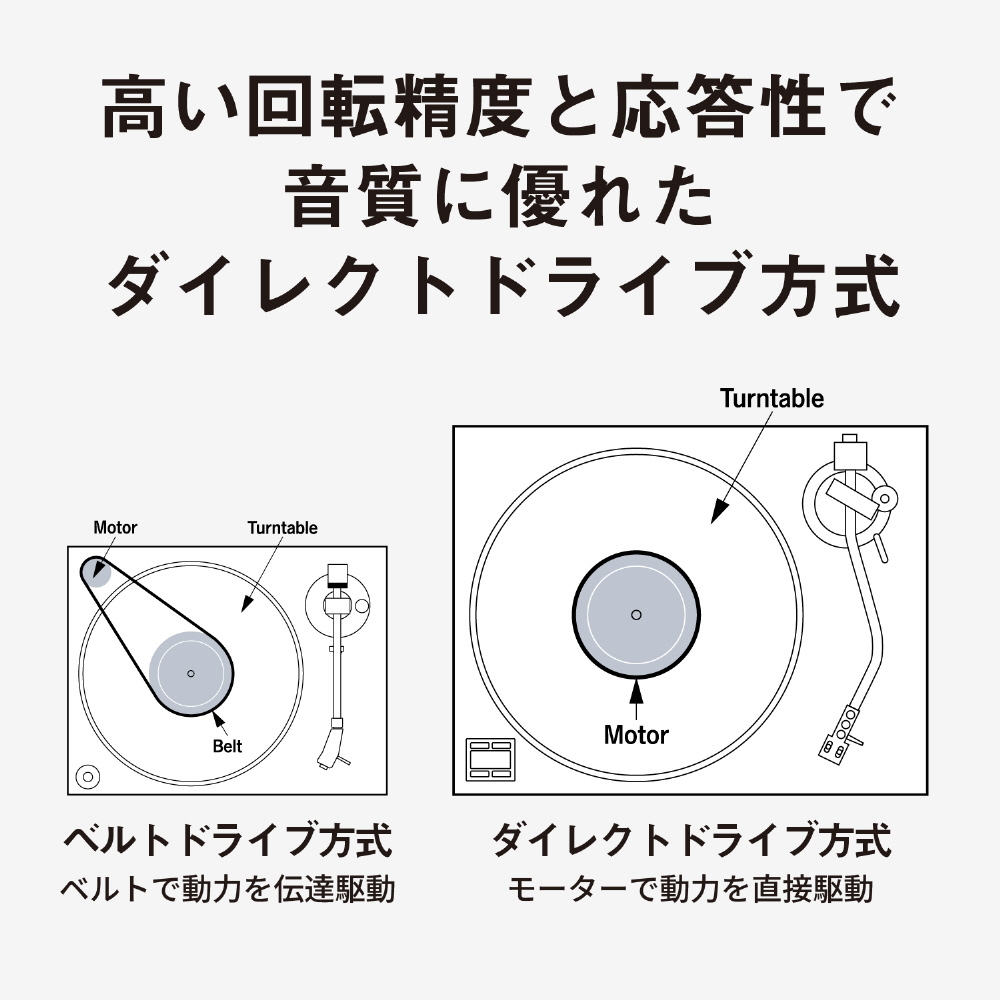 高い回転精度と応答性で
音質に優れた
ダイレクトドライブ方式

Motor

Turntable

Belt

ベルトドライブ方式
ベルトで動力を伝達駆動

Turntable

Motor

ダイレクトドライブ方式
モーターで動力を直接駆動