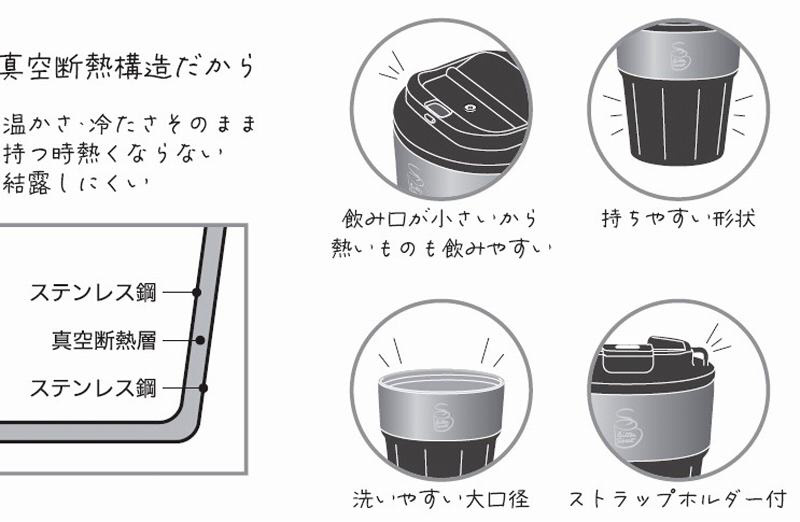 真空断熱構造だから

温かさ、冷たさそのまま
持つ時熱くならない
結露しにくい

ステンレス鋼
真空断熱層
ステンレス鋼

飲み口が小さいから
熱いものも飲みやすい

持ちやすい形状

洗いやすい大口径

ストラップホルダー付