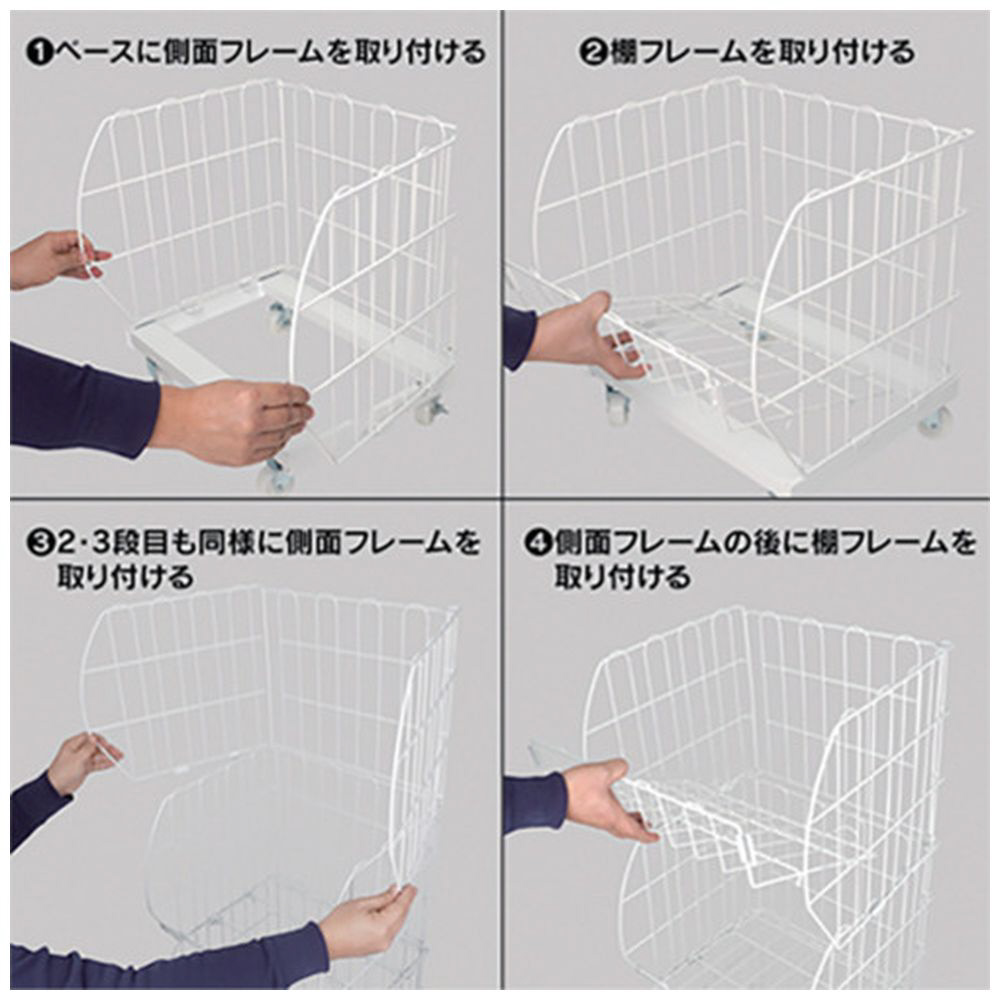 ❶ベースに側面フレームを取り付ける

❷棚フレームを取り付ける

❸2･3段目も同様に側面フレームを取り付ける

❹側面フレームの後に棚フレームを取り付ける