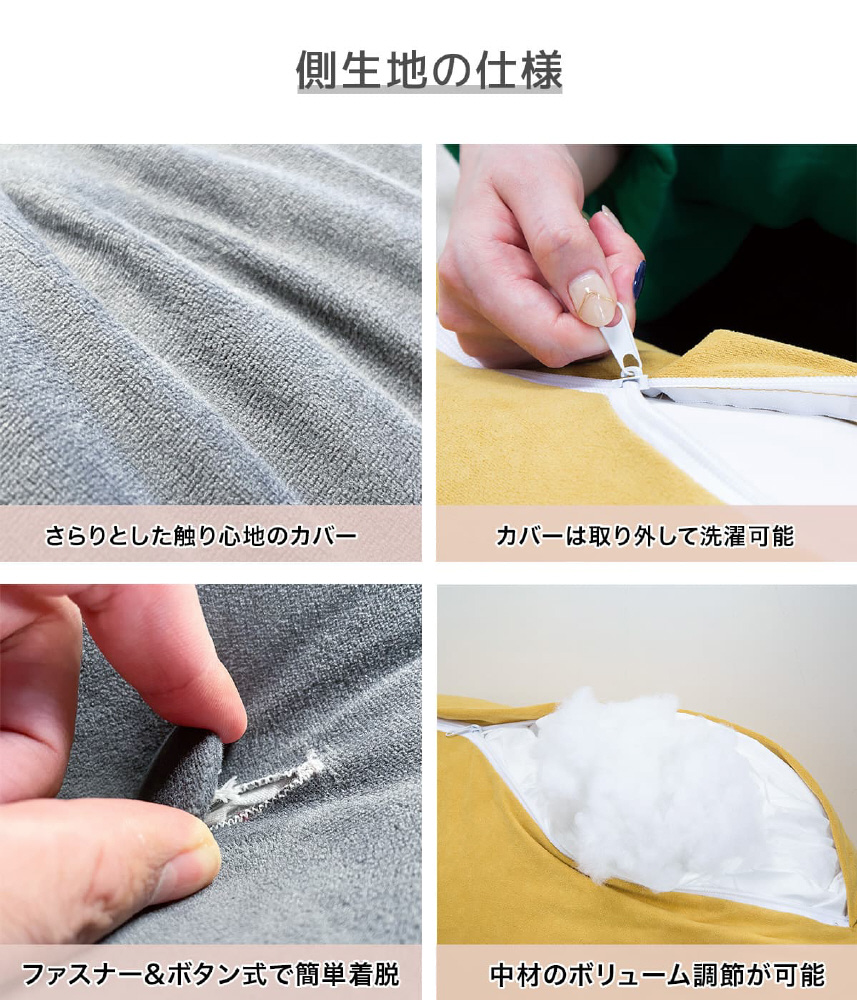 側生地の仕様

さらりとした触り心地のカバー

カバーは取り外して洗濯可能

ファスナー＆ボタン式で簡単着脱

中材のボリューム調節が可能